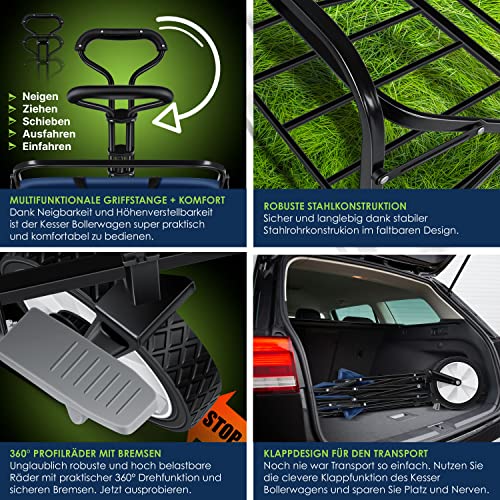 Neigen
Ziehen
Schieben
Ausfahren
Einfahren

MULTIFUNKTIONALE GRIFFSTANGE + KOMFORT
Dank Neigbarkeit und Höhenverstellbarkeit ist der Kesser Bollerwagen super praktisch und komfortabel zu bedienen.

ROBUSTE STAHLKONSTRUKTION
Sicher und langlebig dank stabiler Stahlrohrkonstrukion im faltbaren Design.

STOP

360° PROFILRÄDER MIT BREMSEN
Unglaublich robuste und hoch belastbare Räder mit praktischer 360° Drehfunktion und sicheren Bremsen. Jetzt ausprobieren.

KLAPPDESIGN FÜR DEN TRANSPORT
Noch nie war Transport so einfach. Nutzen Sie die clevere Klappfunktion des Kesser Bollerwagens und sparen Sie Platz und Nerven.