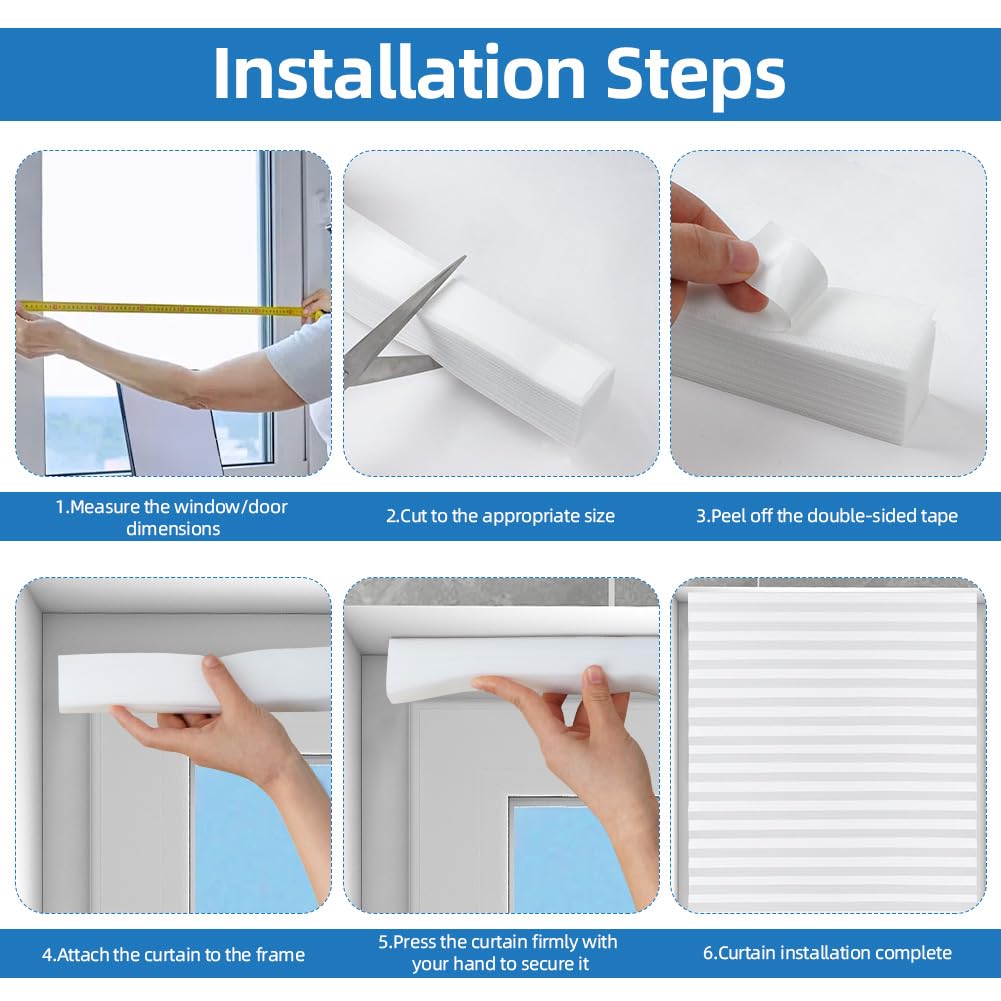 Installation Steps

1.Measure the window/door dimensions

2.Cut to the appropriate size

3.Peel off the double-sided tape

4.Attach the curtain to the frame

5.Press the curtain firmly with your hand to secure it

6.Curtain installation complete