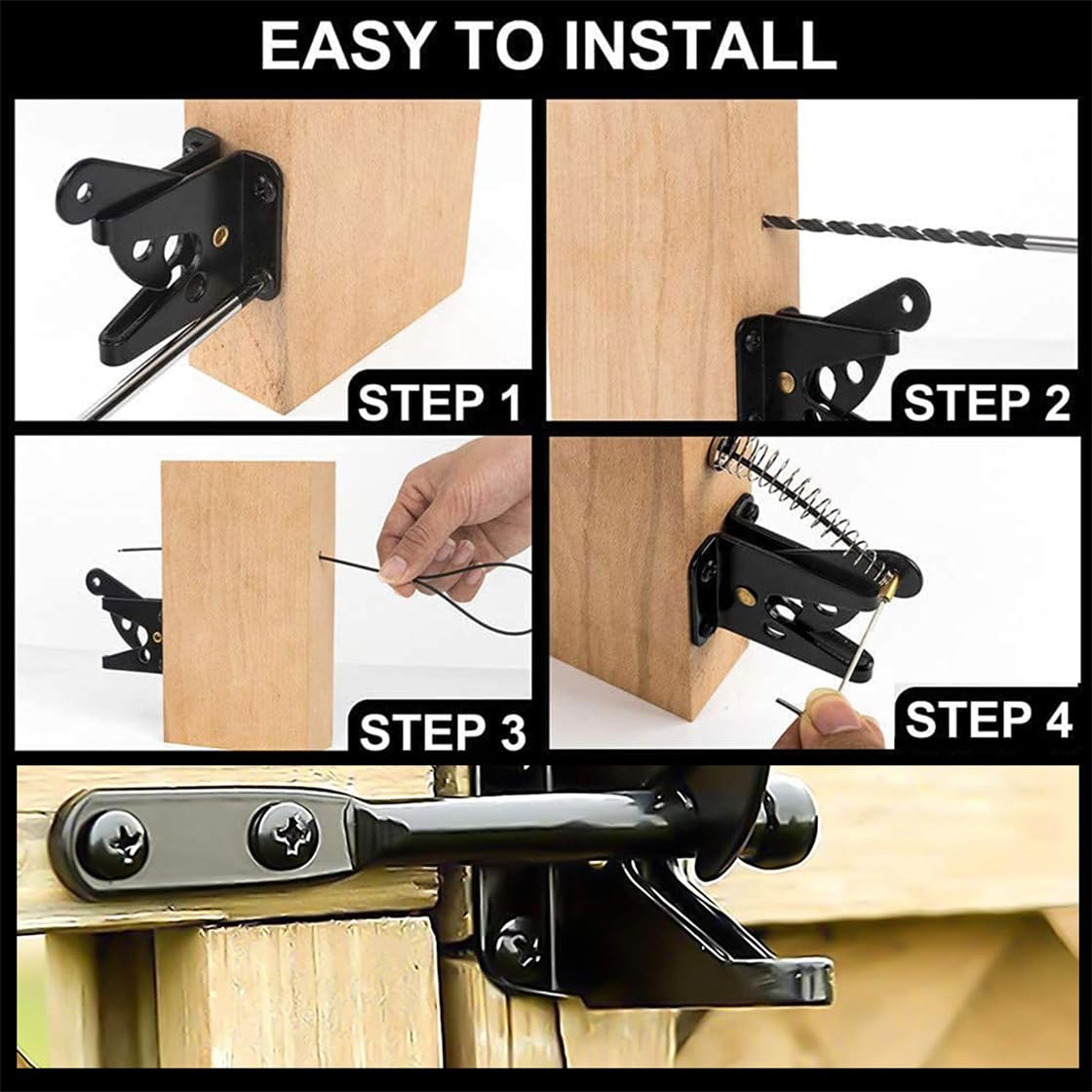 EASY TO INSTALL

STEP 1

STEP 2

STEP 3

STEP 4