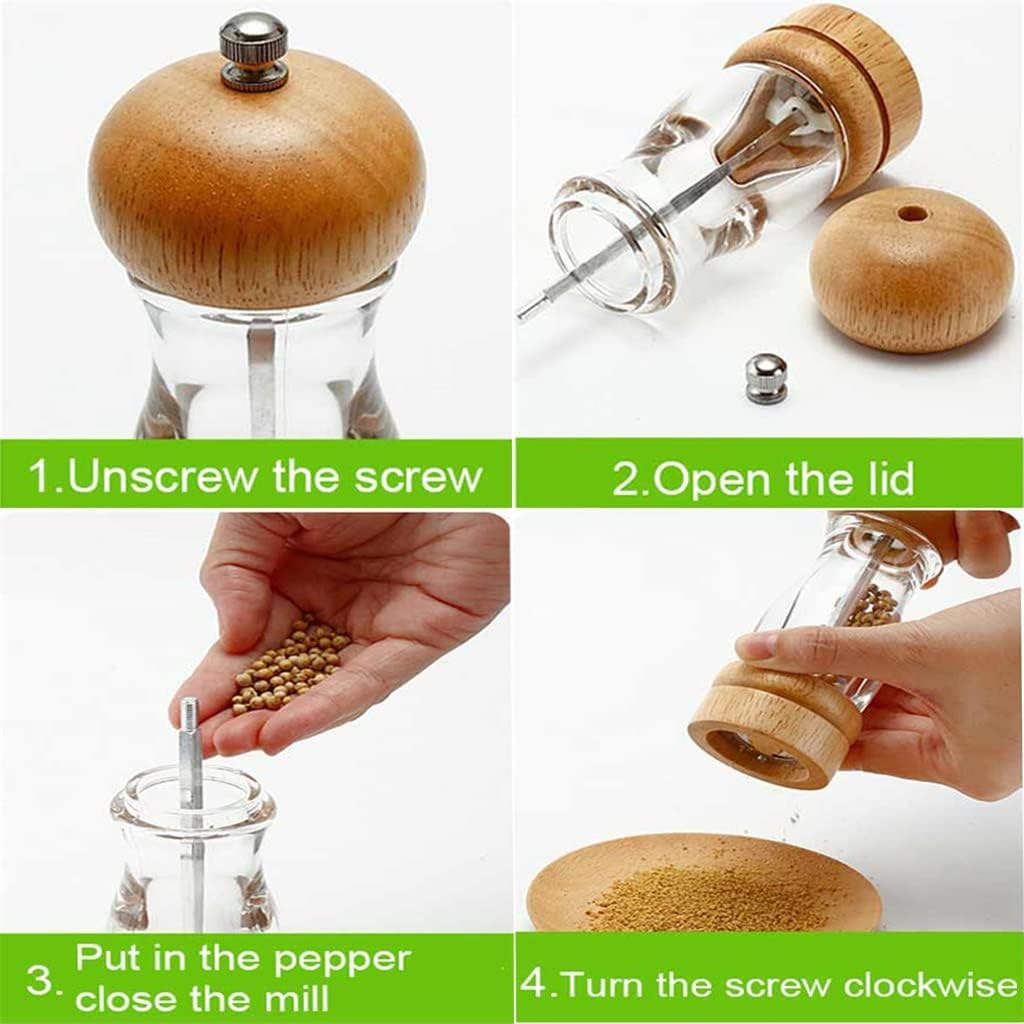 1.Unscrew the screw

2.Open the lid

3. Put in the pepper close the mill

4.Turn the screw clockwise