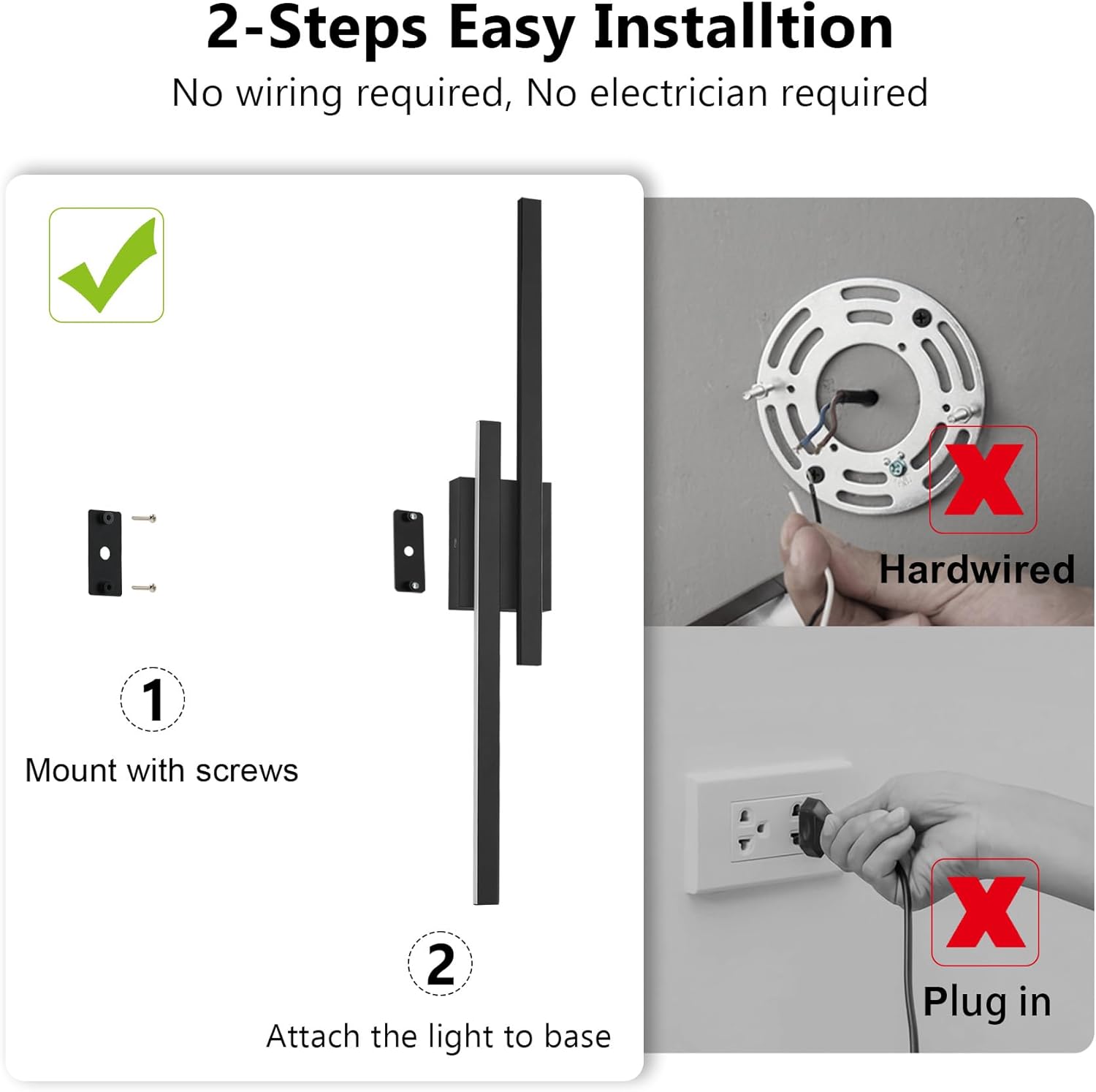 2-Steps Easy Installtion

No wiring required, No electrician required

1

Mount with screws

2

Attach the light to base

Hardwired

Plug in