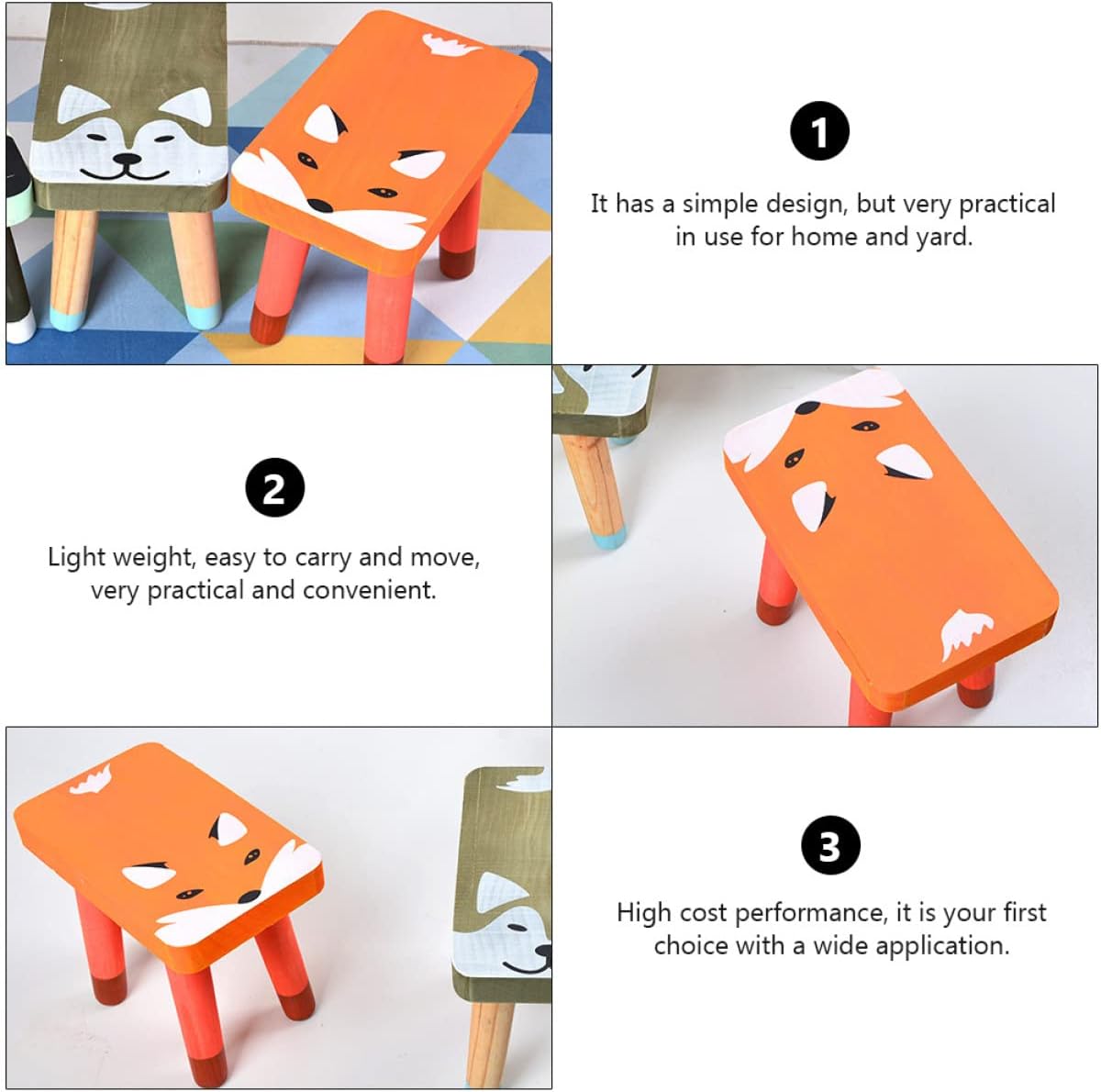 1

It has a simple design, but very practical in use for home and yard.

2

Light weight, easy to carry and move, very practical and convenient.

3

High cost performance, it is your first choice with a wide application.