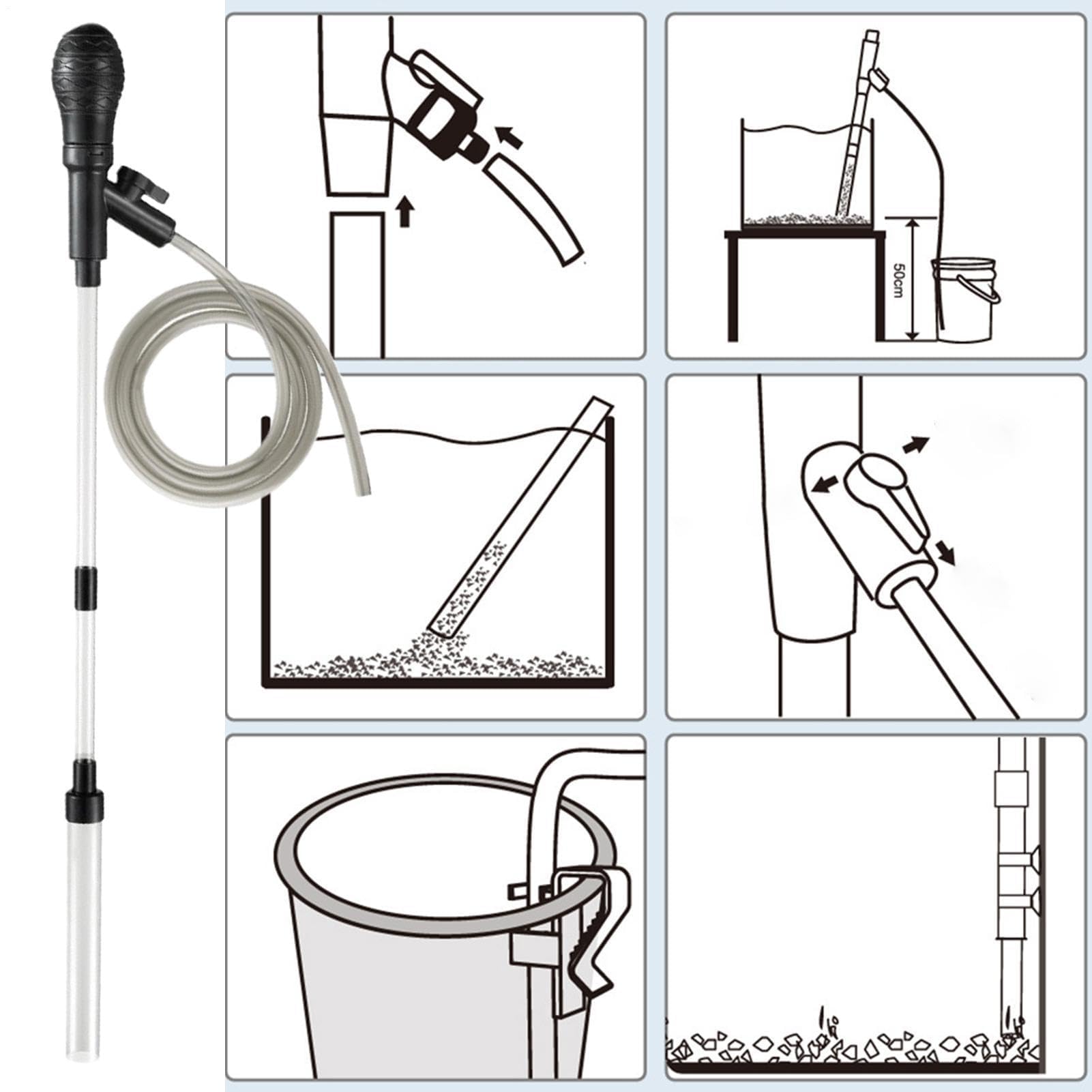 50cm