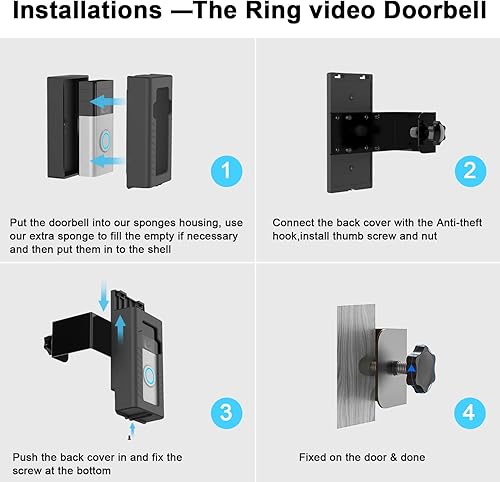 Installations —The Ring video Doorbell

1

Put the doorbell into our sponges housing, use our extra sponge to fill the empty if necessary and then put them in to the shell

2

Connect the back cover with the Anti-theft hook,install thumb screw and nut

3

Push the back cover in and fix the screw at the bottom

4

Fixed on the door & done