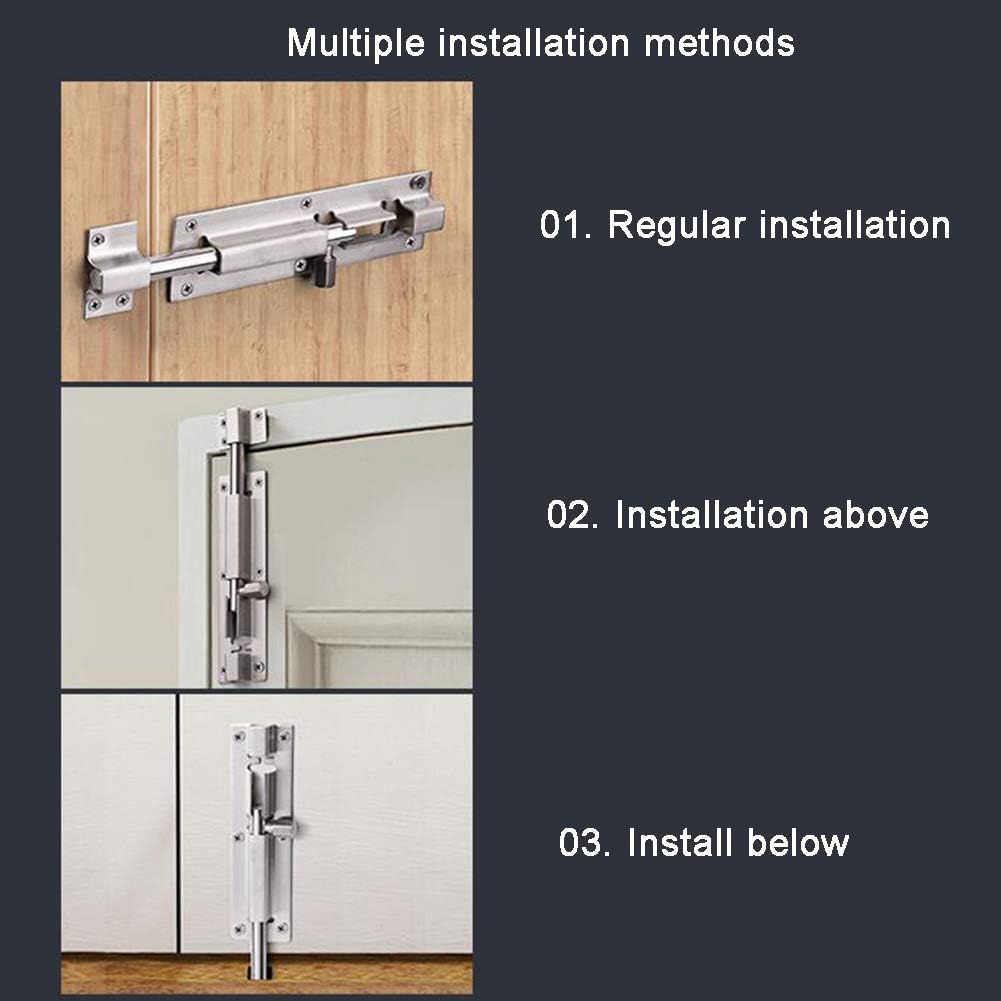 Multiple installation methods

01. Regular installation

02. Installation above

03. Install below