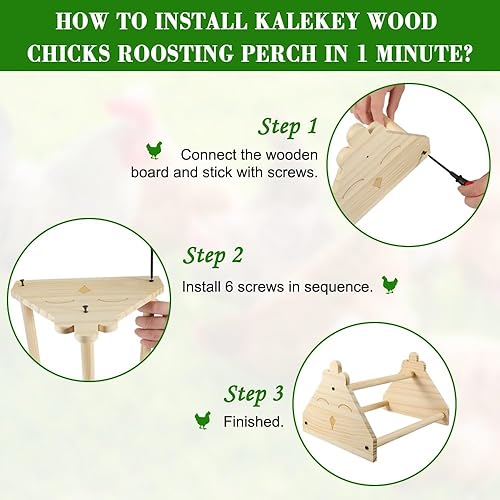 HOW TO INSTALL KALEKEY WOOD CHICKS ROOSTING PERCH IN 1 MINUTE?

Step 1

Connect the wooden board and stick with screws.

Step 2

Install 6 screws in sequence.

Step 3

Finished.