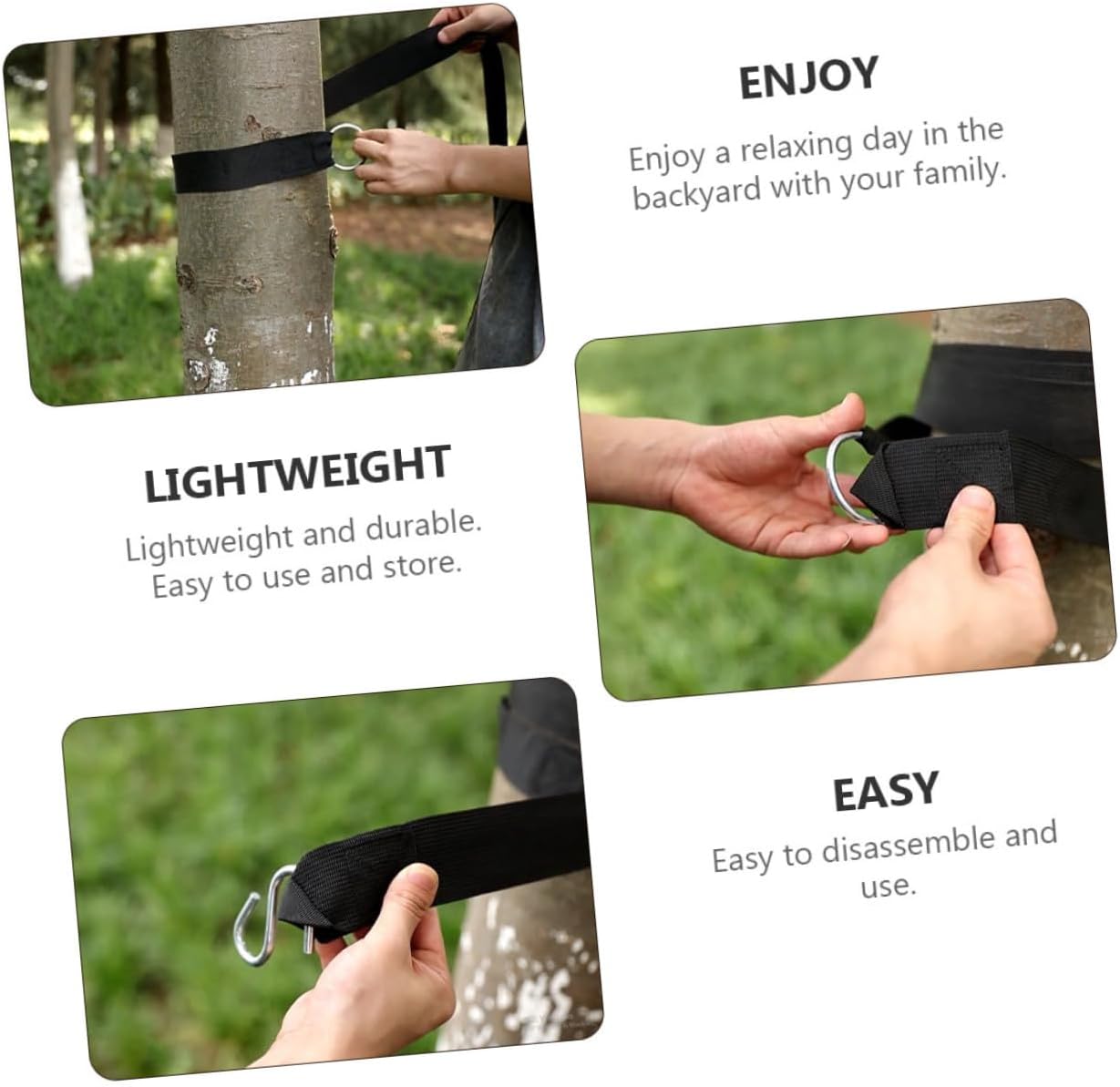 ENJOY

Enjoy a relaxing day in the backyard with your family.

LIGHTWEIGHT

Lightweight and durable. Easy to use and store.

EASY

Easy to disassemble and use.