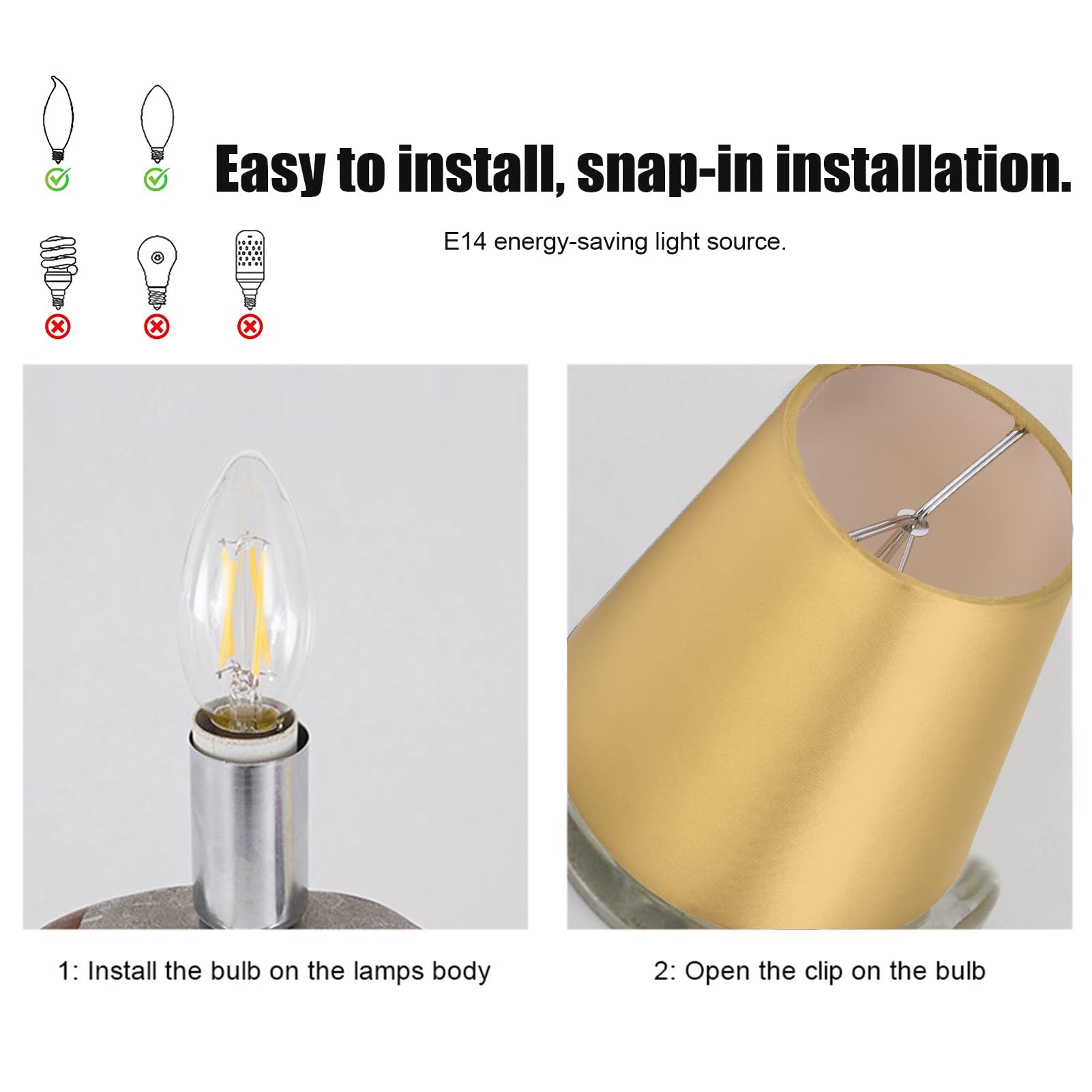 Easy to install, snap-in installation.

E14 energy-saving light source.

1: Install the bulb on the lamps body

2: Open the clip on the bulb