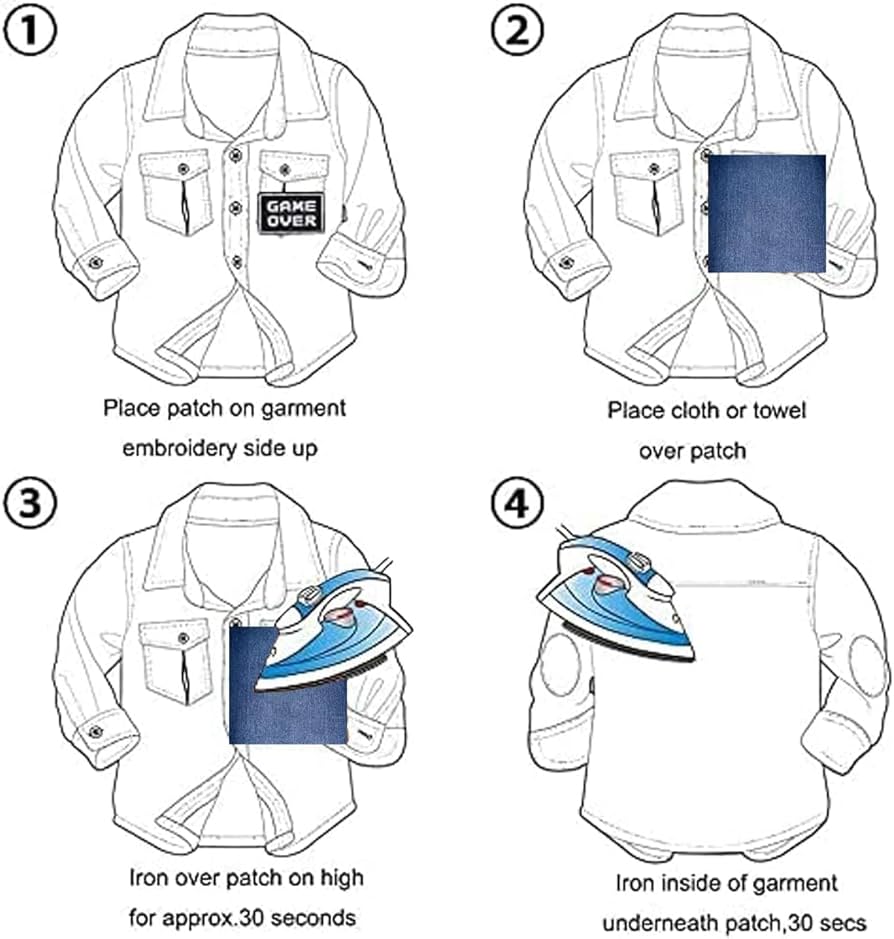 ①

GAME OVER

Place patch on garment embroidery side up

②

Place cloth or towel over patch

③

Iron over patch on high for approx.30 seconds

④

Iron inside of garment underneath patch,30 secs