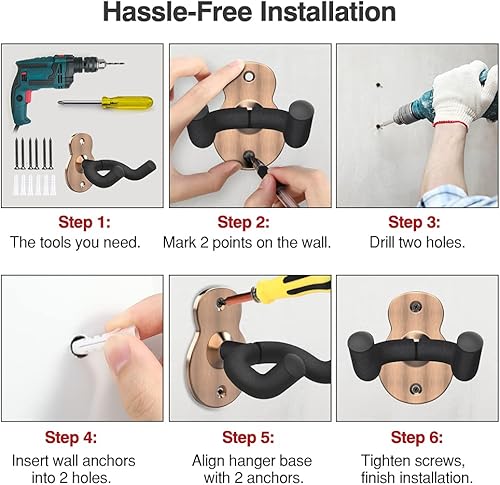 Hassle-Free Installation

Step 1:
The tools you need.

Step 2:
Mark 2 points on the wall.

Step 3:
Drill two holes.

Step 4:
Insert wall anchors into 2 holes.

Step 5:
Align hanger base with 2 anchors.

Step 6:
Tighten screws, finish installation.