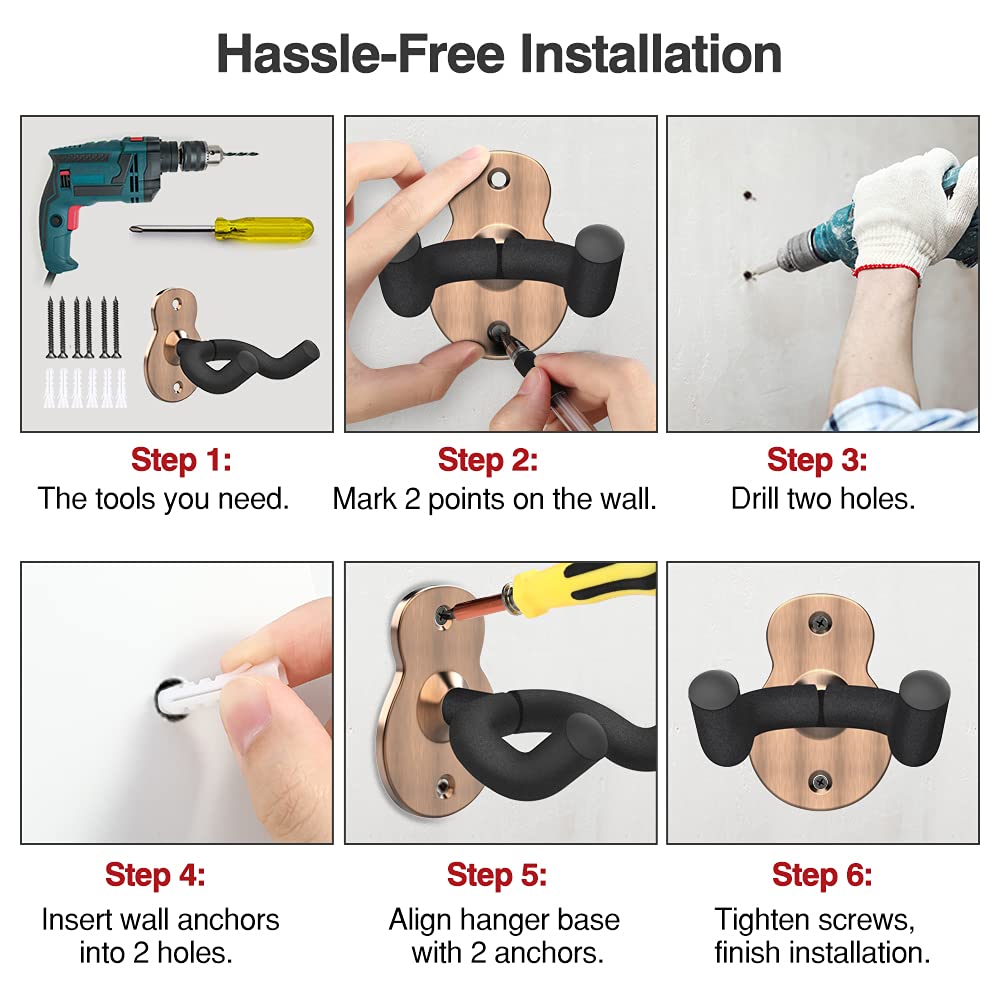 Hassle-Free Installation

Step 1:
The tools you need.

Step 2:
Mark 2 points on the wall.

Step 3:
Drill two holes.

Step 4:
Insert wall anchors into 2 holes.

Step 5:
Align hanger base with 2 anchors.

Step 6:
Tighten screws, finish installation.