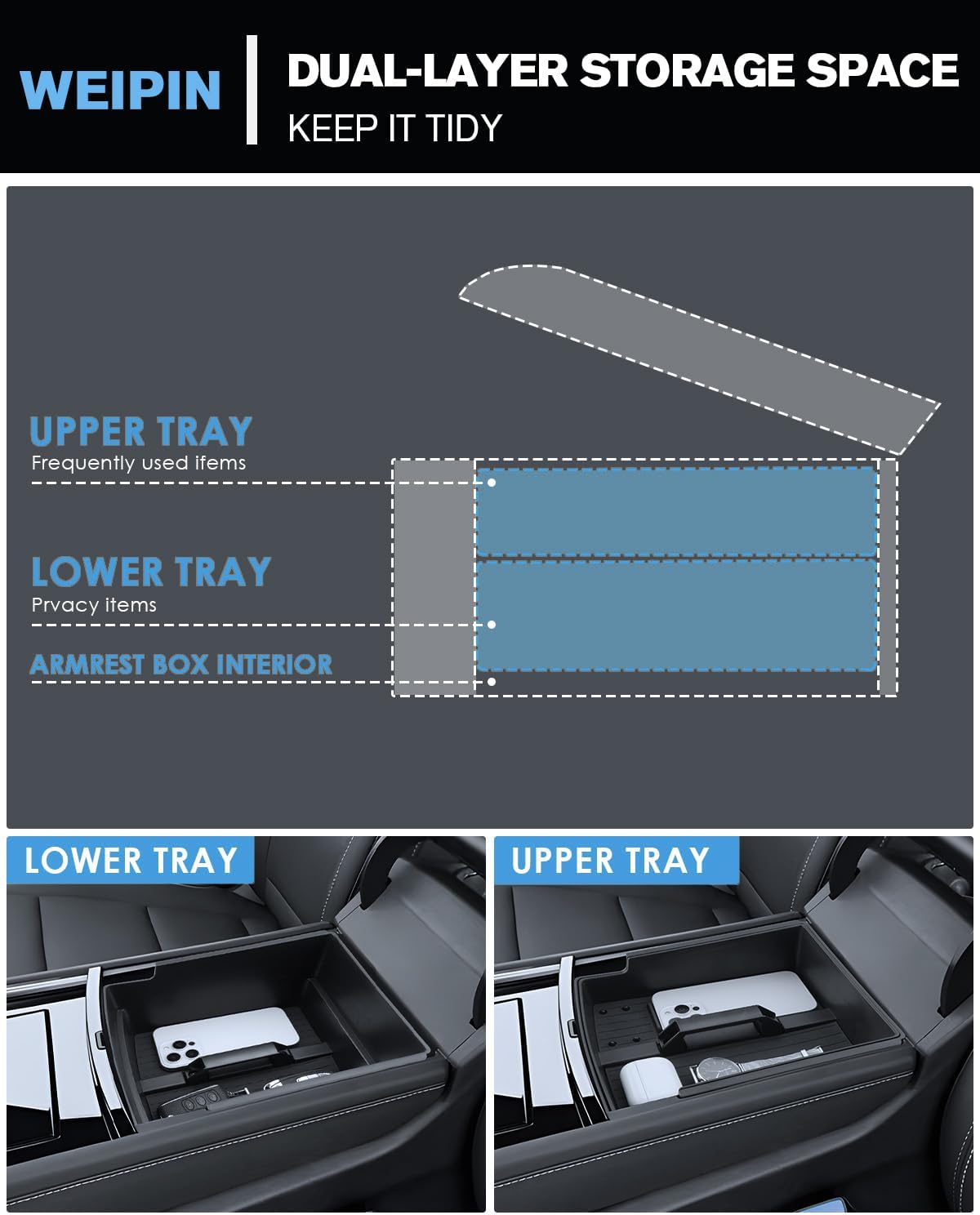 WEIPIN

DUAL-LAYER STORAGE SPACE
KEEP IT TIDY

UPPER TRAY
Frequently used items

LOWER TRAY
Prvacy items

ARMREST BOX INTERIOR

LOWER TRAY

UPPER TRAY