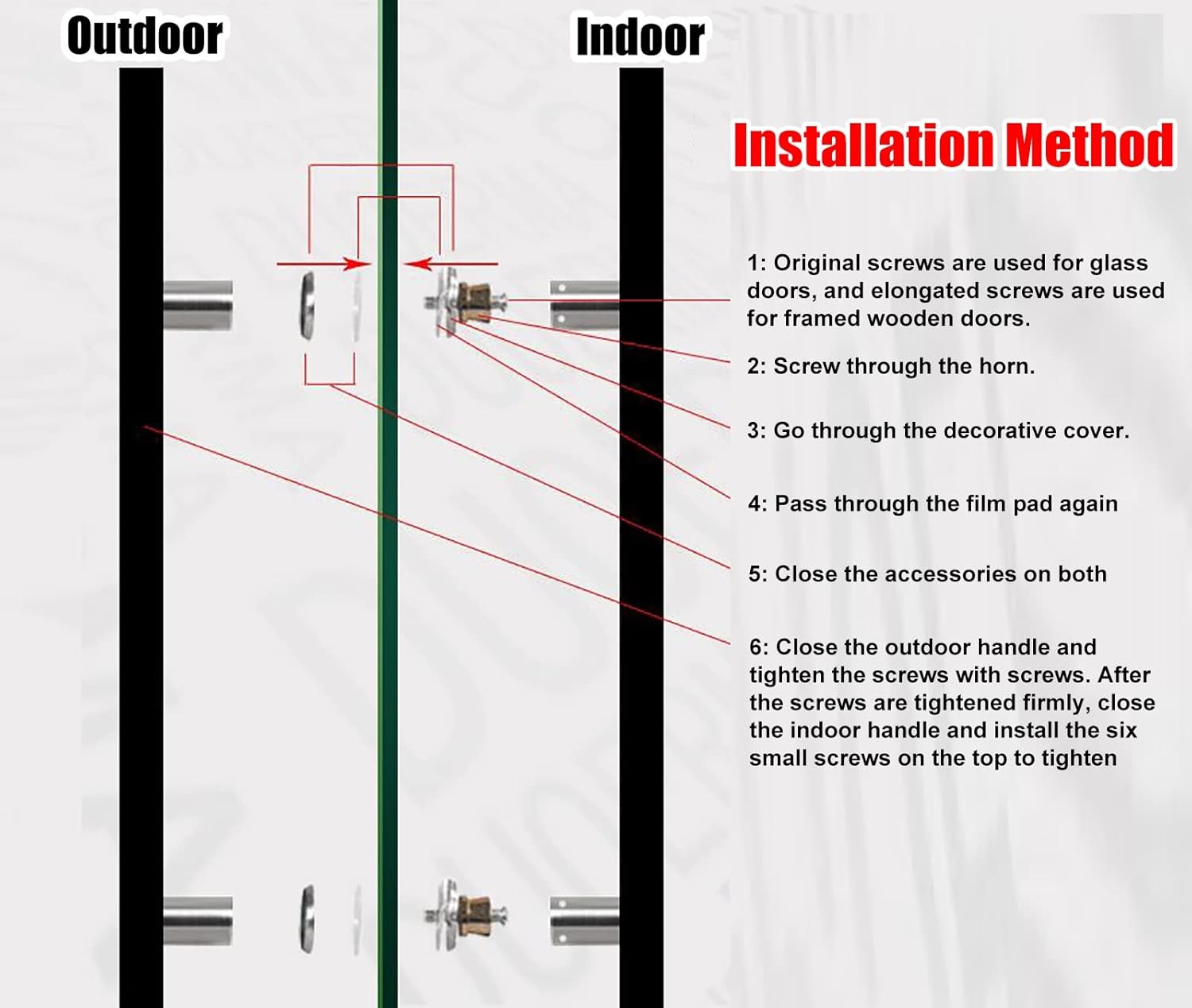 Outdoor

Indoor

Installation Method

1: Original screws are used for glass doors, and elongated screws are used for framed wooden doors.

2: Screw through the horn.

3: Go through the decorative cover.

4: Pass through the film pad again

5: Close the accessories on both

6: Close the outdoor handle and tighten the screws with screws. After the screws are tightened firmly, close the indoor handle and install the six small screws on the top to tighten