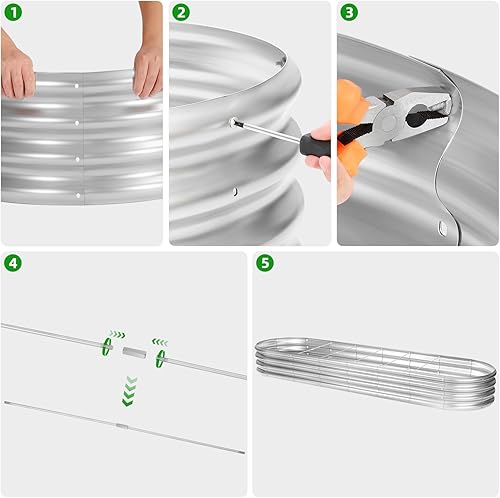 1
2
3
4
5