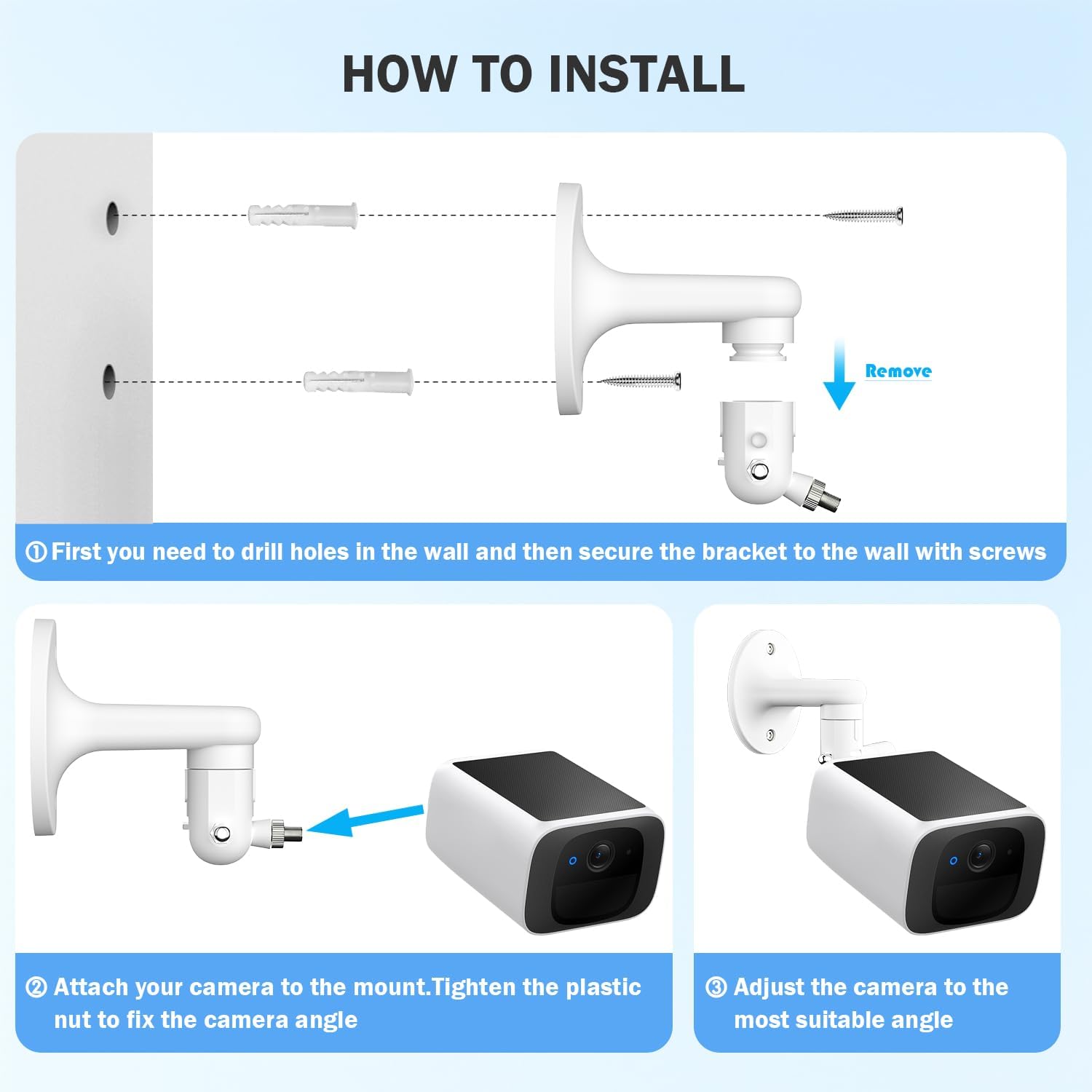 HOW TO INSTALL

Remove

① First you need to drill holes in the wall and then secure the bracket to the wall with screws

② Attach your camera to the mount.Tighten the plastic nut to fix the camera angle

③ Adjust the camera to the most suitable angle