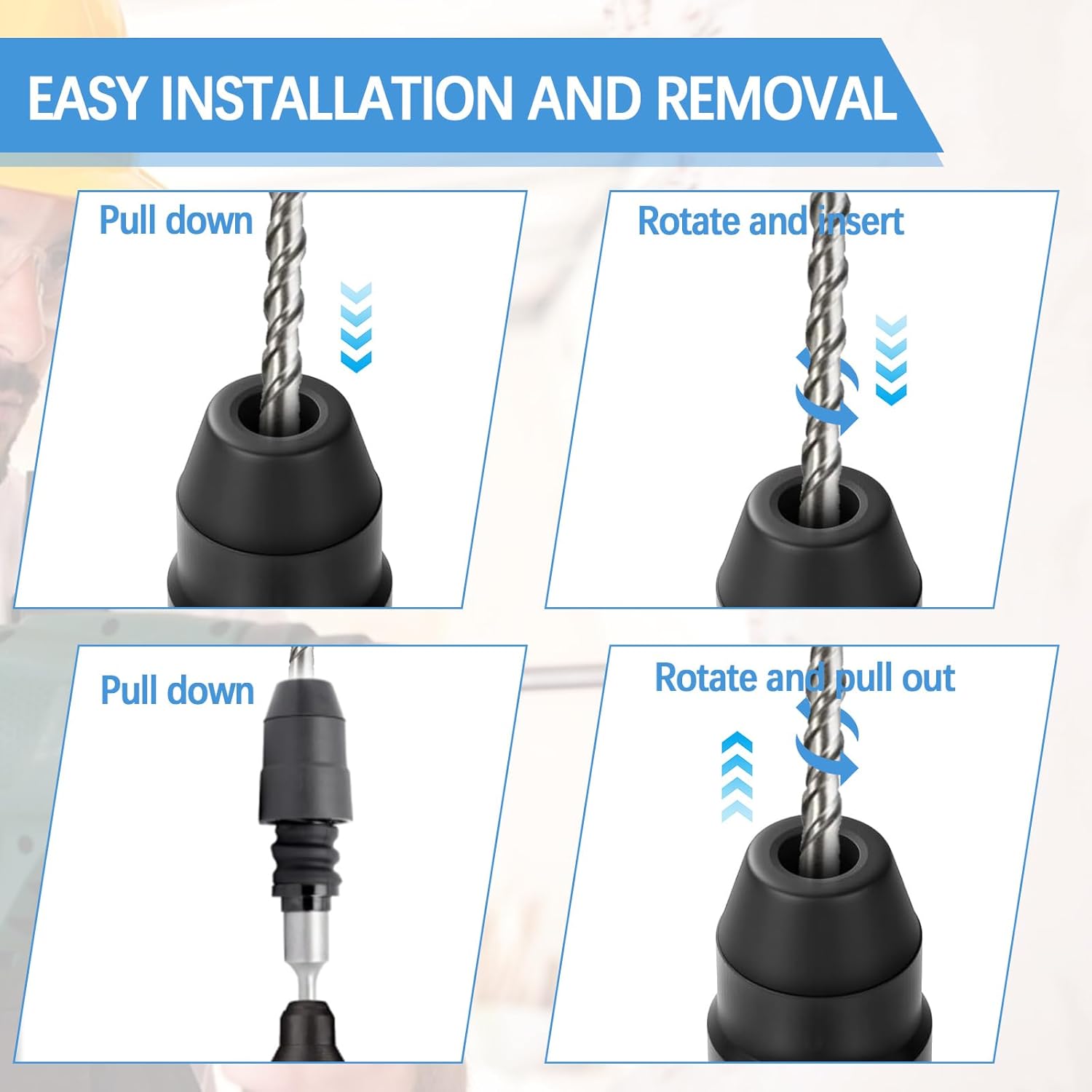 EASY INSTALLATION AND REMOVAL

Pull down

Rotate and insert

Pull down

Rotate and pull out