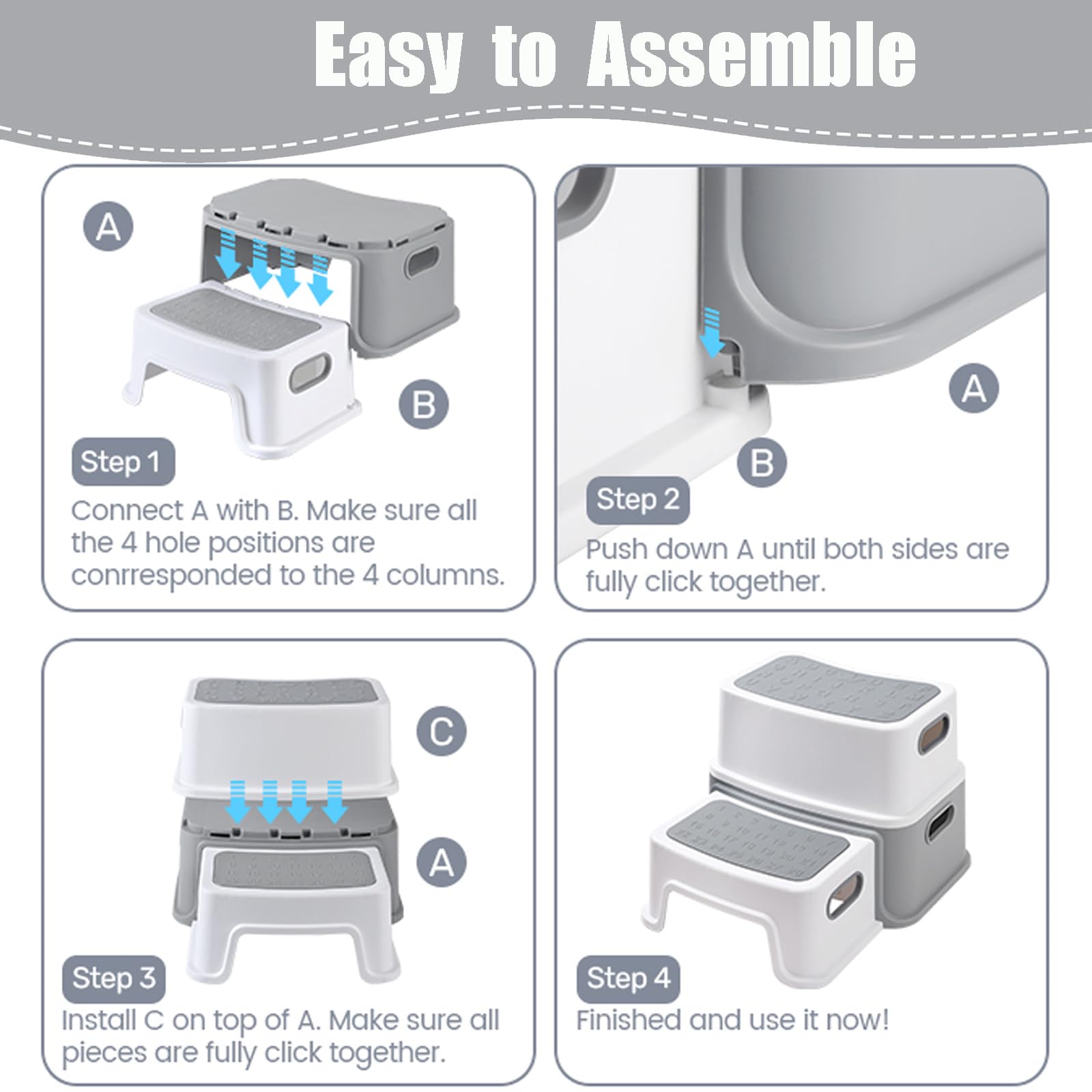 Easy to Assemble

A

B

Step 1

Connect A with B. Make sure all the 4 hole positions are conrresponded to the 4 columns.

A

B

Step 2

Push down A until both sides are fully click together.

C

A

Step 3

Install C on top of A. Make sure all pieces are fully click together.

Step 4

Finished and use it now!