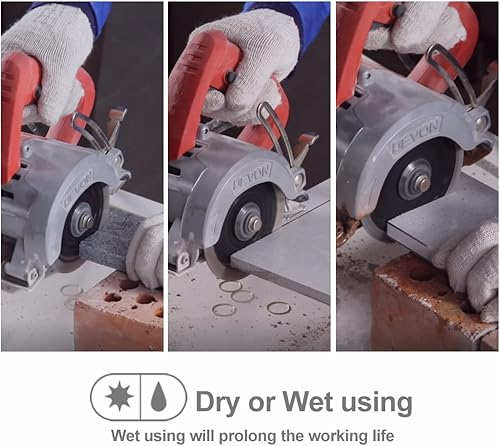 DEVON

DEVON

DEVON

Dry or Wet using

Wet using will prolong the working life