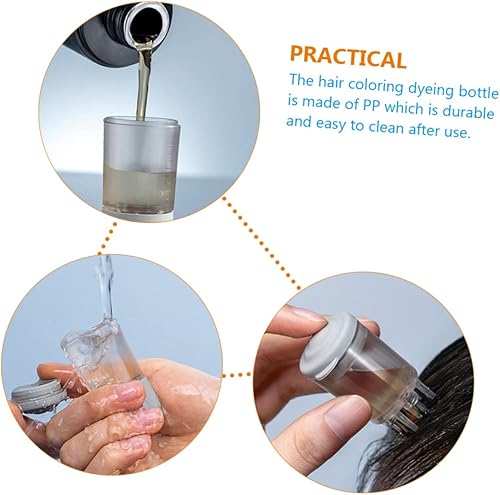 PRACTICAL

The hair coloring dyeing bottle is made of PP which is durable and easy to clean after use.