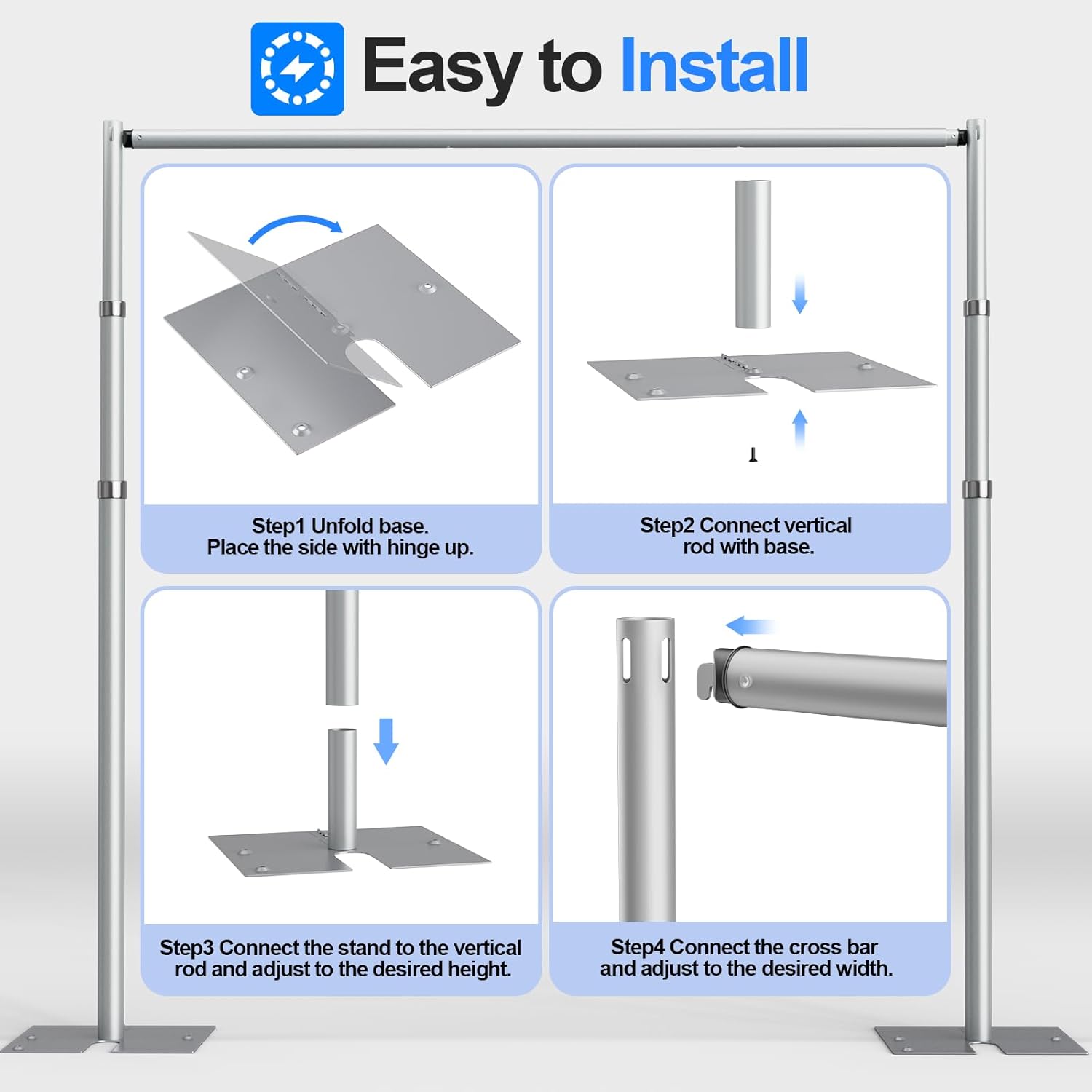 Easy to Install

Step1 Unfold base.
Place the side with hinge up.

Step2 Connect vertical rod with base.

Step3 Connect the stand to the vertical rod and adjust to the desired height.

Step4 Connect the cross bar and adjust to the desired width.