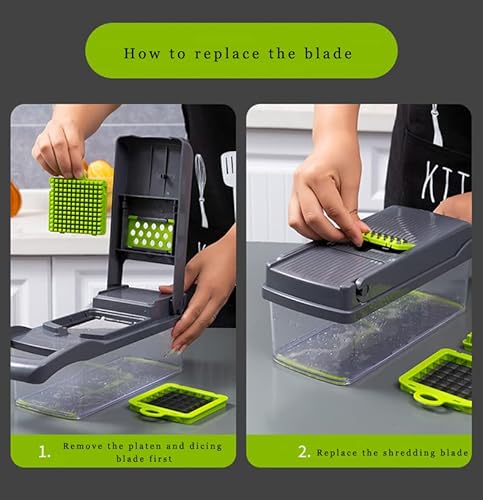 How to replace the blade

KIT

1. Remove the platen and dicing blade first

2. Replace the shredding blade