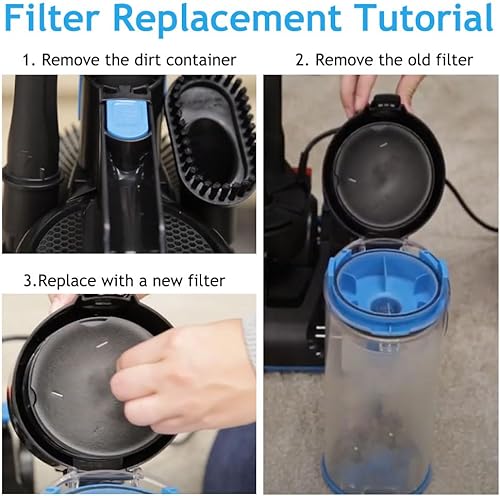 Filter Replacement Tutorial

1. Remove the dirt container

2. Remove the old filter

3.Replace with a new filter