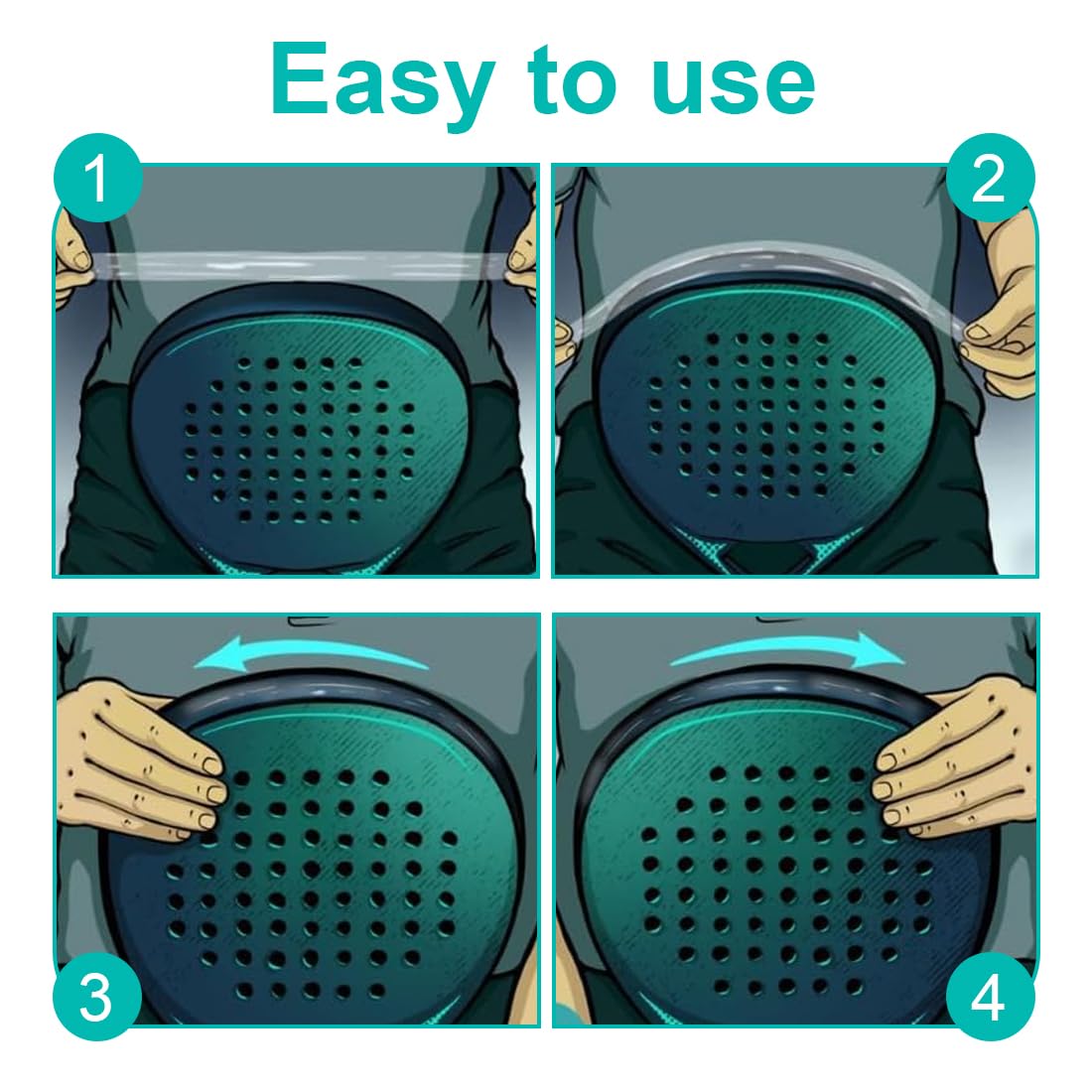 Easy to use

1

2

3

4