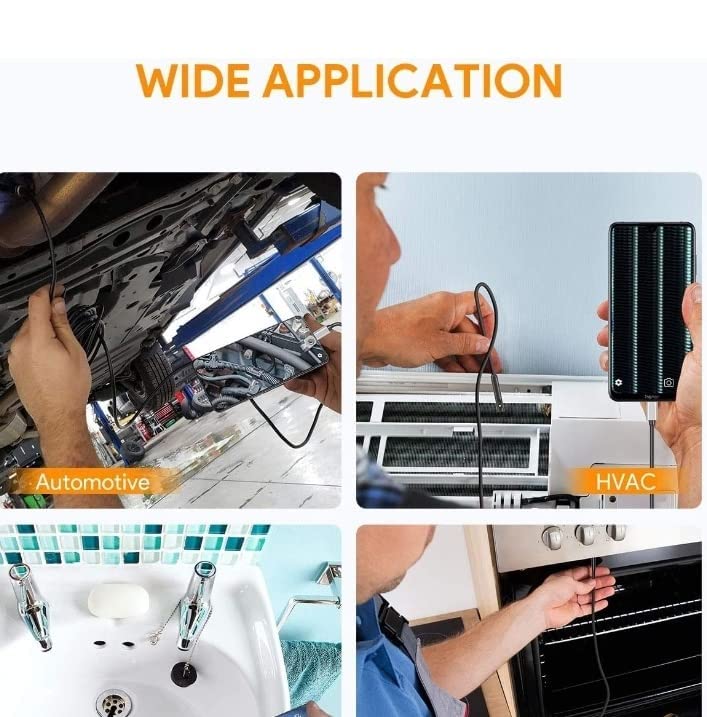 WIDE APPLICATION

Automotive

HVAC