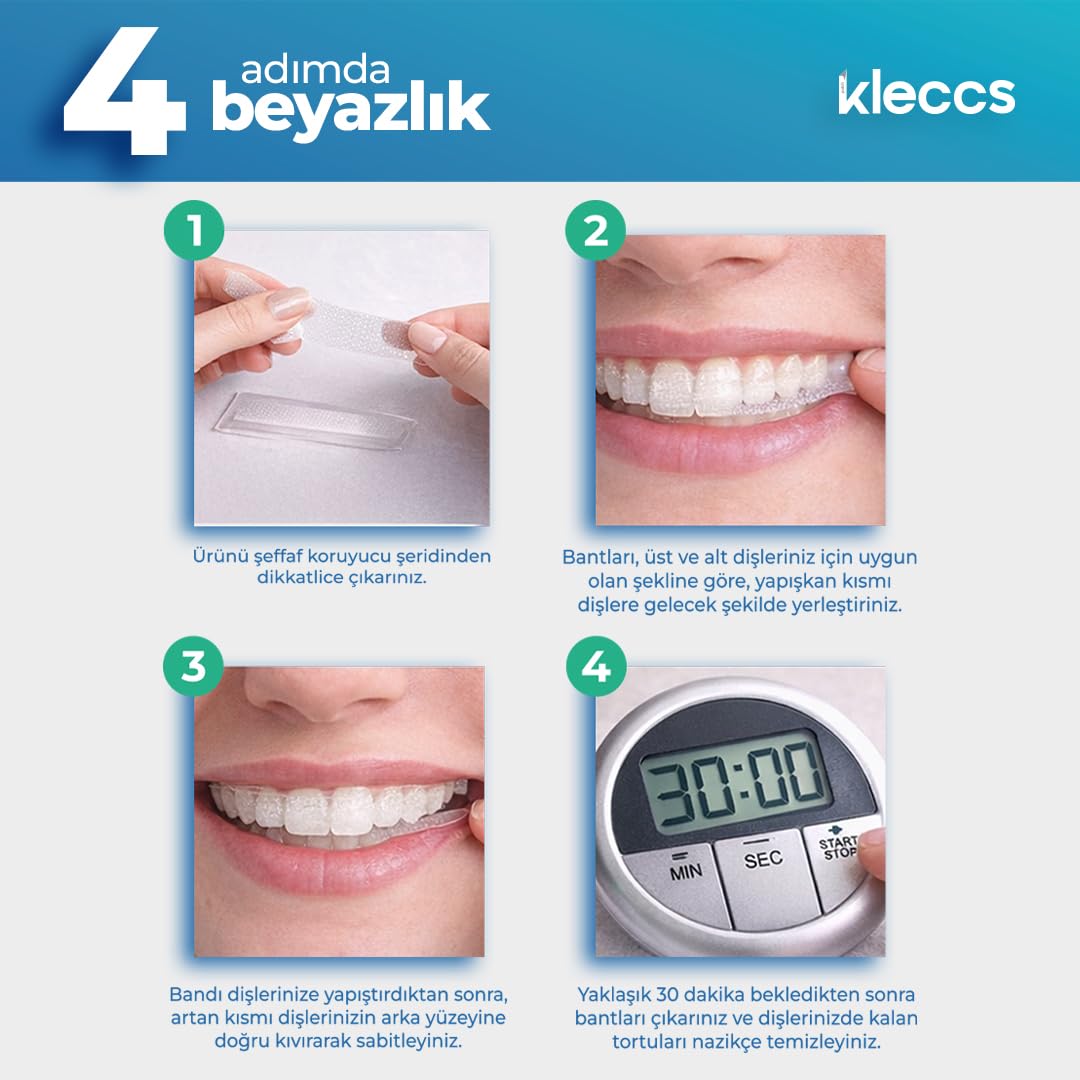 4 adımda beyazlık

kleccs

1

Ürünü şeffaf koruyucu şeridinden dikkatlice çıkarınız.

2

Bantları, üst ve alt dişleriniz için uygun olan şekline göre, yapışkan kısmı dişlere gelecek şekilde yerleştiriniz.

3

Bandı dişlerinize yapıştırdıktan sonra, artan kısmı dişlerinizin arka yüzeyine doğru kıvırarak sabitleyiniz.

4

30:00

MIN SEC START STOP

Yaklaşık 30 dakika bekledikten sonra bantları çıkarınız ve dişlerinizde kalan tortuları nazikçe temizleyiniz.