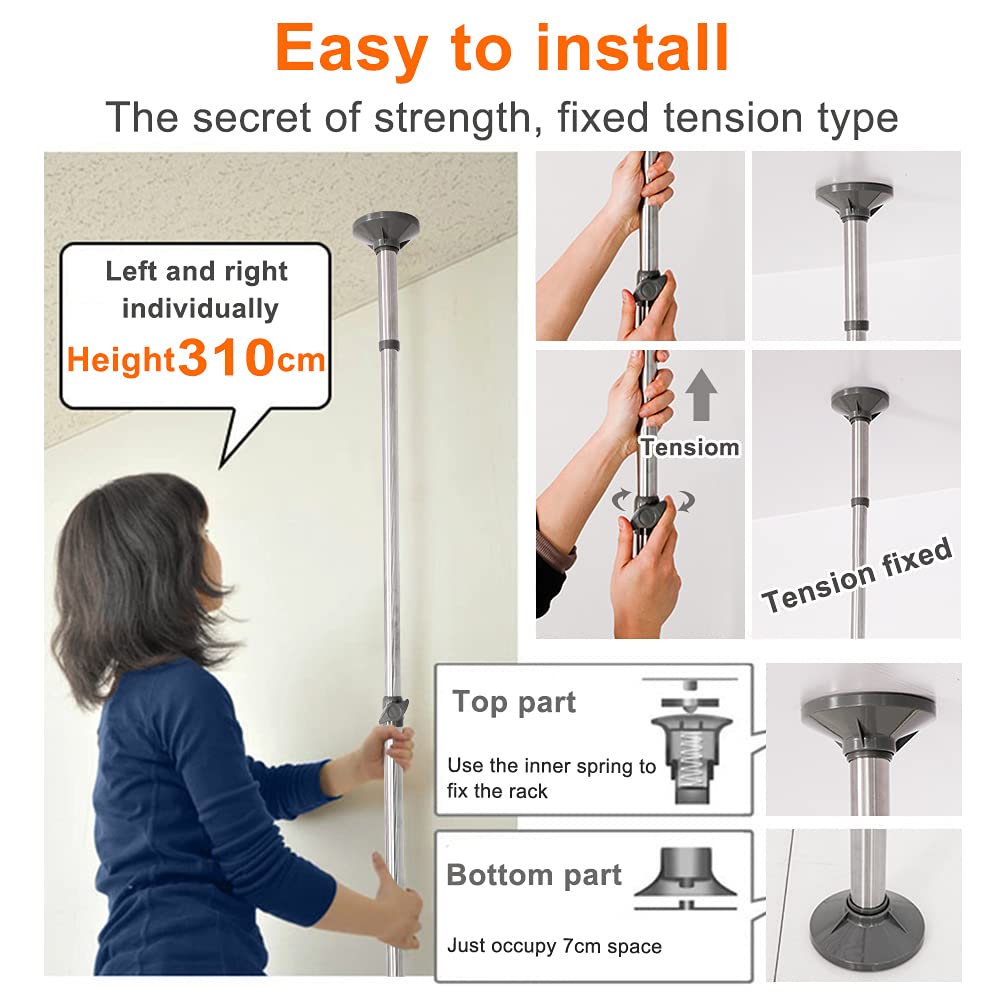 Easy to install

The secret of strength, fixed tension type

Left and right individually

Height310cm

Tensiom

Tension fixed

Top part

Use the inner spring to fix the rack

Bottom part

Just occupy 7cm space