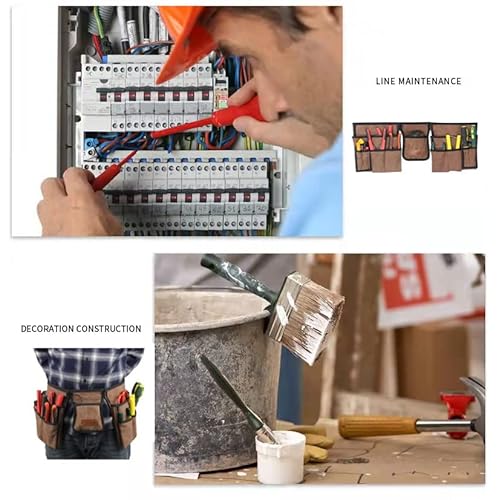 LINE MAINTENANCE

DECORATION CONSTRUCTION