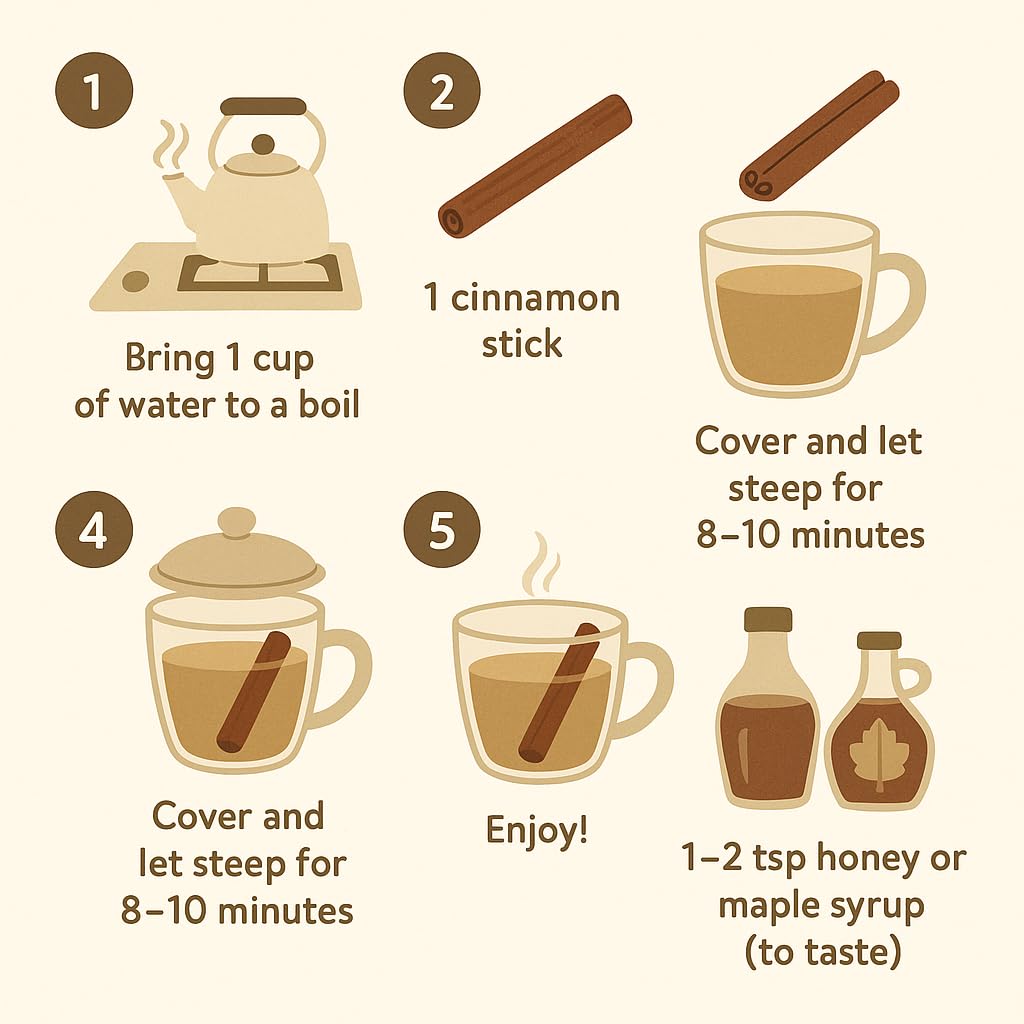 1

Bring 1 cup of water to a boil

2

1 cinnamon stick

Cover and let steep for 8–10 minutes

4

Cover and let steep for 8–10 minutes

5

Enjoy!

1–2 tsp honey or maple syrup (to taste)