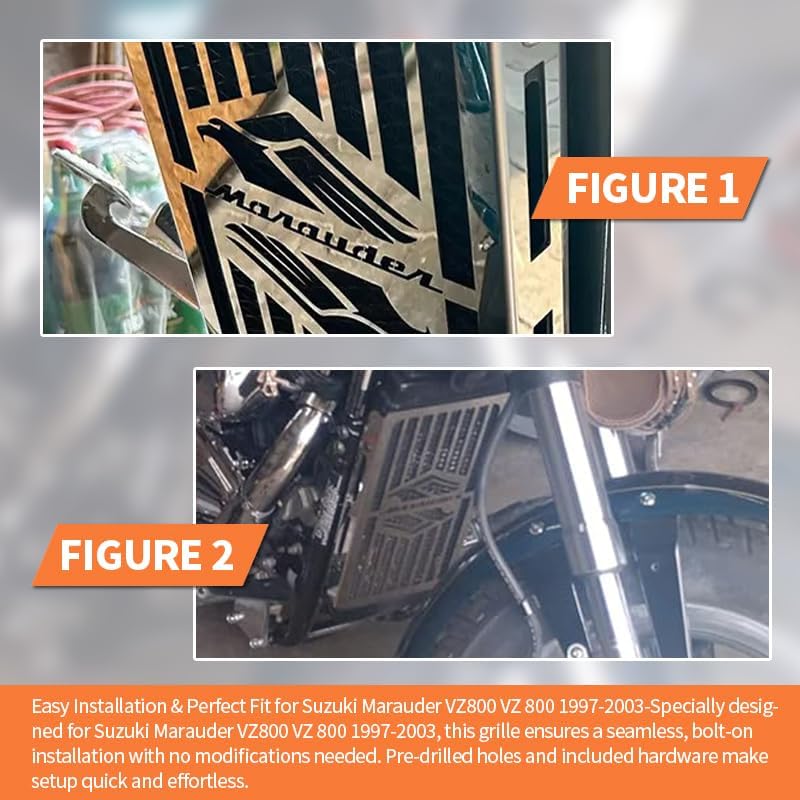 Marauder

FIGURE 1

FIGURE 2

Easy Installation & Perfect Fit for Suzuki Marauder VZ800 VZ 800 1997-2003-Specially designed for Suzuki Marauder VZ800 VZ 800 1997-2003, this grille ensures a seamless, bolt-on installation with no modifications needed. Pre-drilled holes and included hardware make setup quick and effortless.