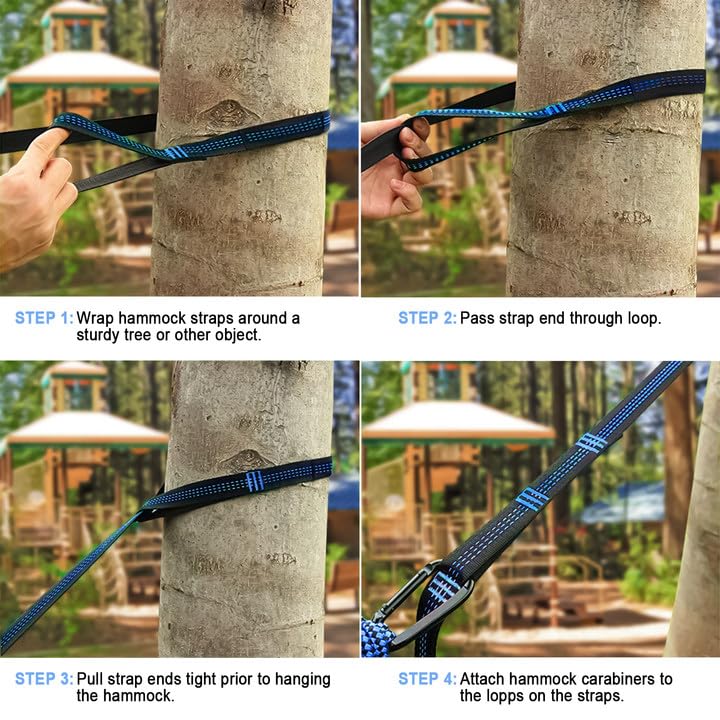 STEP 1: Wrap hammock straps around a sturdy tree or other object.

STEP 2: Pass strap end through loop.

STEP 3: Pull strap ends tight prior to hanging the hammock.

STEP 4: Attach hammock carabiners to the lopps on the straps.