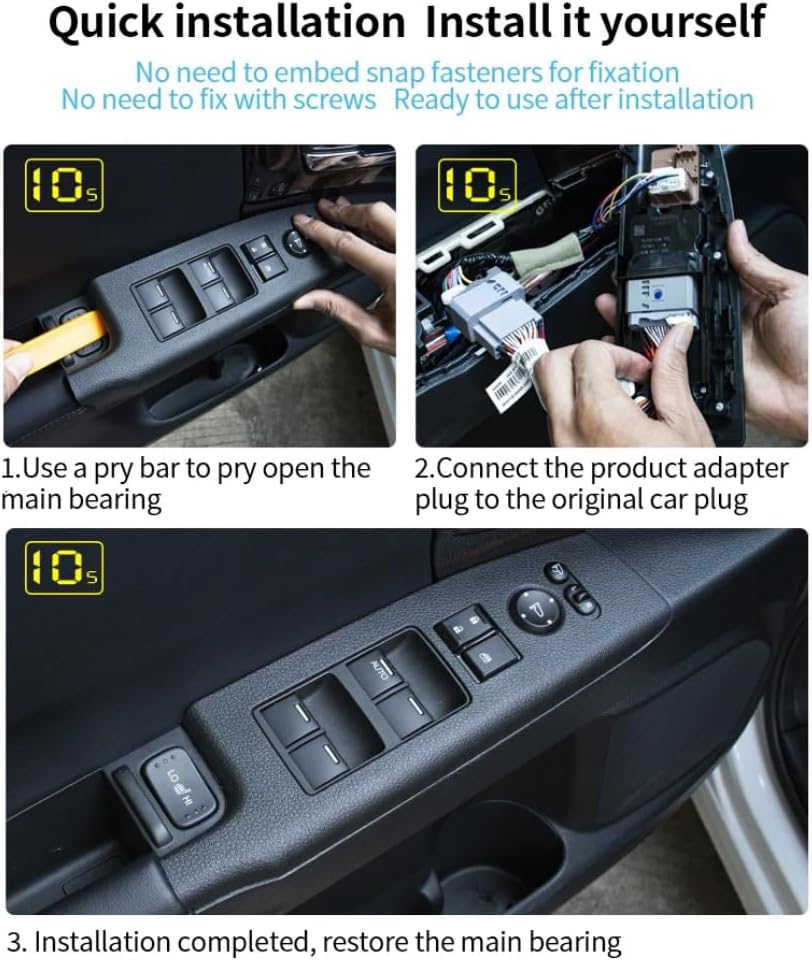 Quick installation Install it yourself

No need to embed snap fasteners for fixation
No need to fix with screws Ready to use after installation

10s

10s

1.Use a pry bar to pry open the main bearing

2.Connect the product adapter plug to the original car plug

10s

AUTO

LO HI

3. Installation completed, restore the main bearing