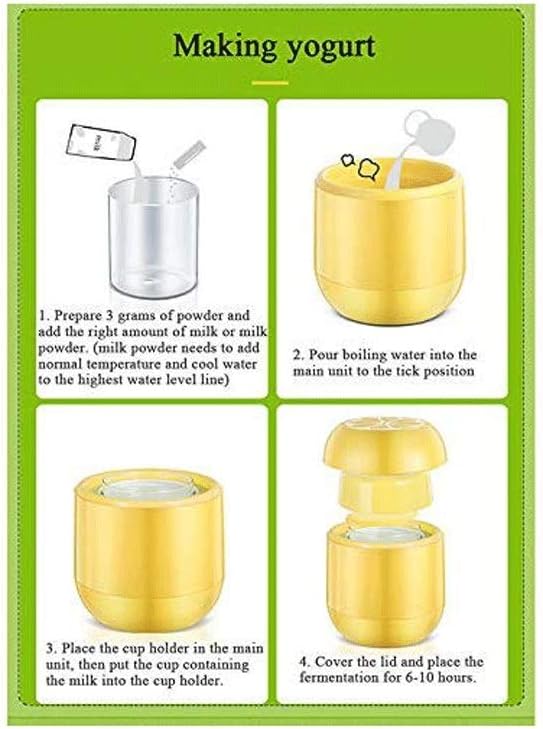 Making yogurt

1. Prepare 3 grams of powder and add the right amount of milk or milk powder. (milk powder needs to add normal temperature and cool water to the highest water level line)

2. Pour boiling water into the main unit to the tick position

3. Place the cup holder in the main unit, then put the cup containing the milk into the cup holder.

4. Cover the lid and place the fermentation for 6-10 hours.