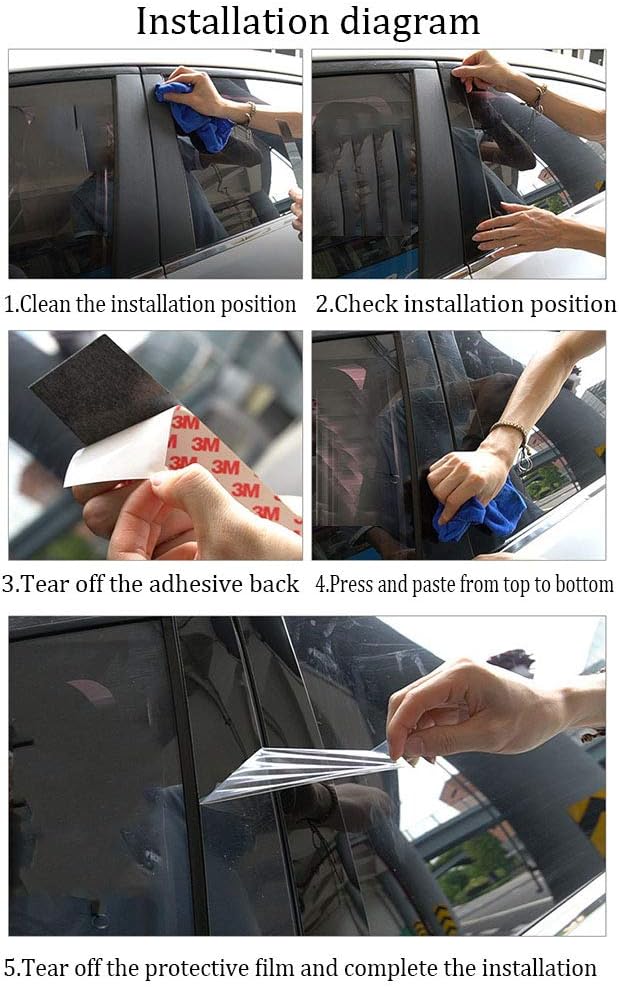 Installation diagram

1.Clean the installation position

2.Check installation position

3M 3M 3M 3M 3M 3M

3.Tear off the adhesive back

4.Press and paste from top to bottom

5.Tear off the protective film and complete the installation