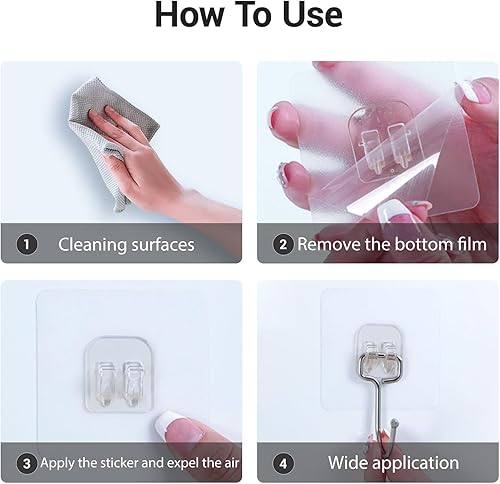 How To Use

1 Cleaning surfaces

2 Remove the bottom film

3 Apply the sticker and expel the air

4 Wide application