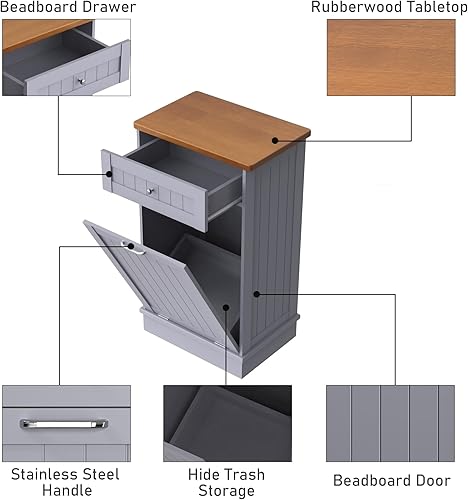 Beadboard Drawer

Rubberwood Tabletop

Stainless Steel Handle

Hide Trash Storage

Beadboard Door