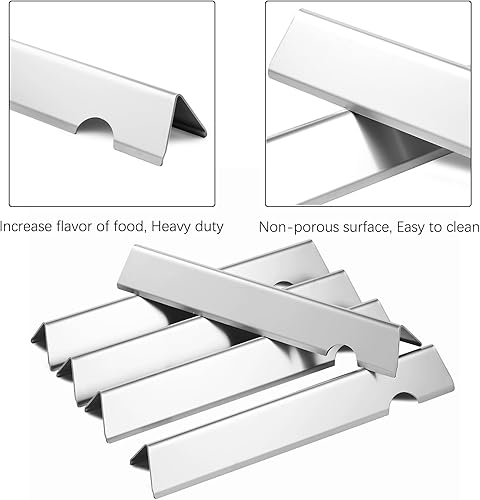 Increase flavor of food, Heavy duty

Non-porous surface, Easy to clean