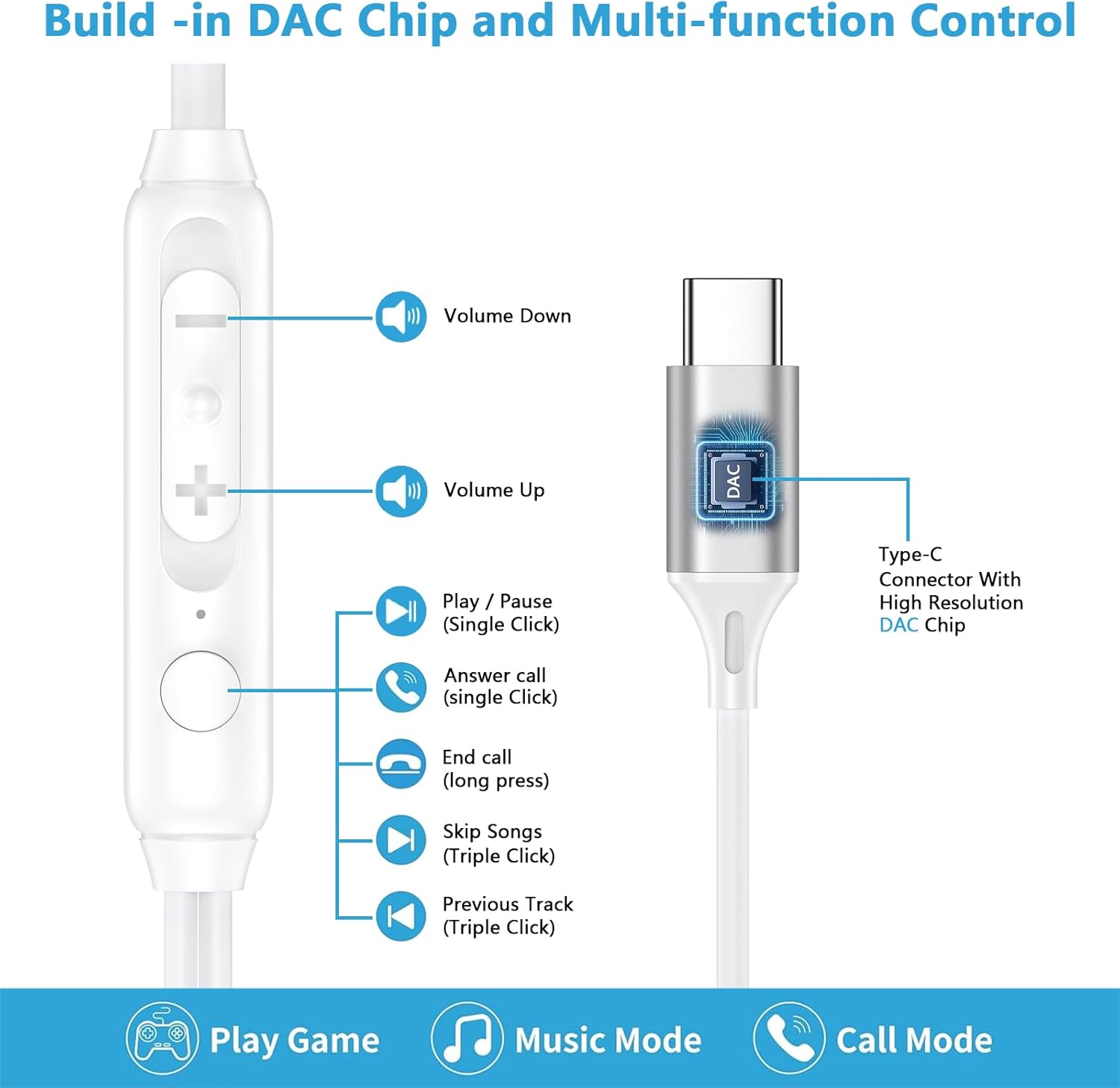 Build -in DAC Chip and Multi-function Control

Volume Down

Volume Up

Play / Pause
(Single Click)

Answer call
(single Click)

End call
(long press)

Skip Songs
(Triple Click)

Previous Track
(Triple Click)

DAC

Type-C
Connector With
High Resolution
DAC Chip

Play Game

Music Mode

Call Mode