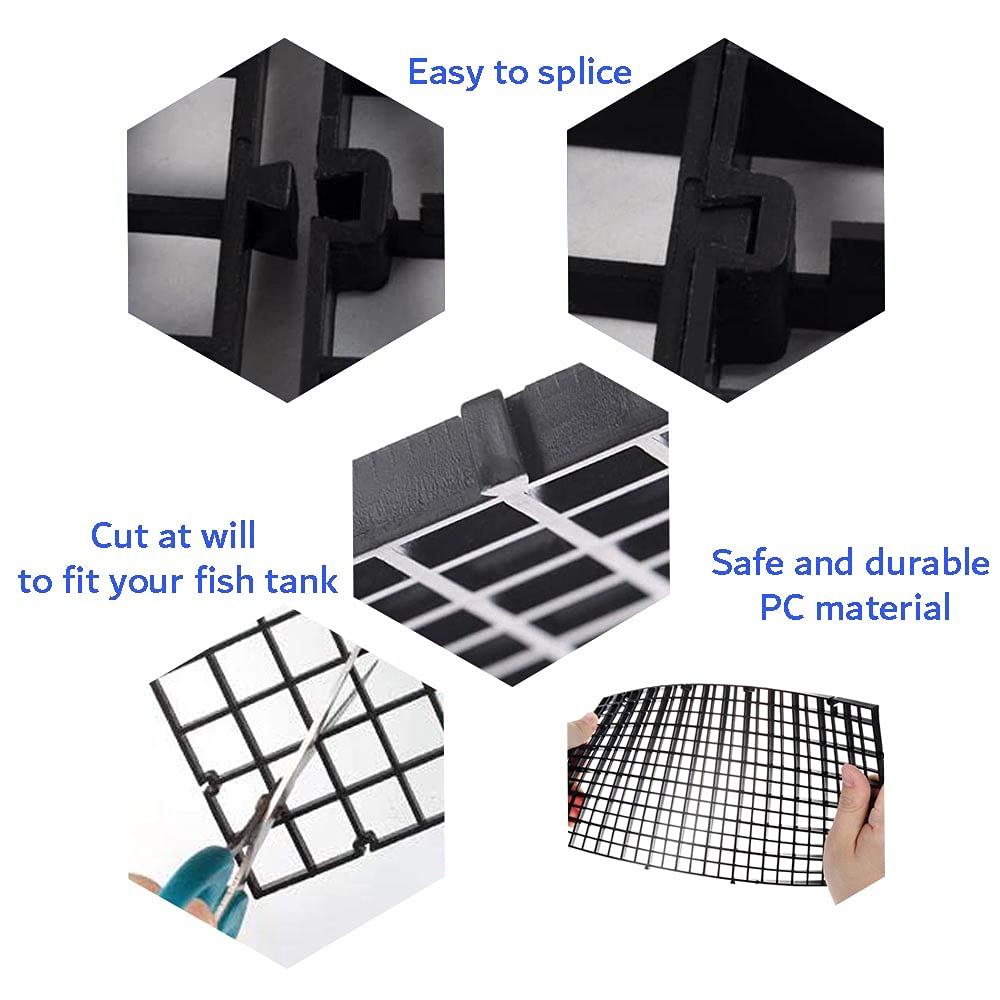 Easy to splice

Cut at will
to fit your fish tank

Safe and durable
PC material