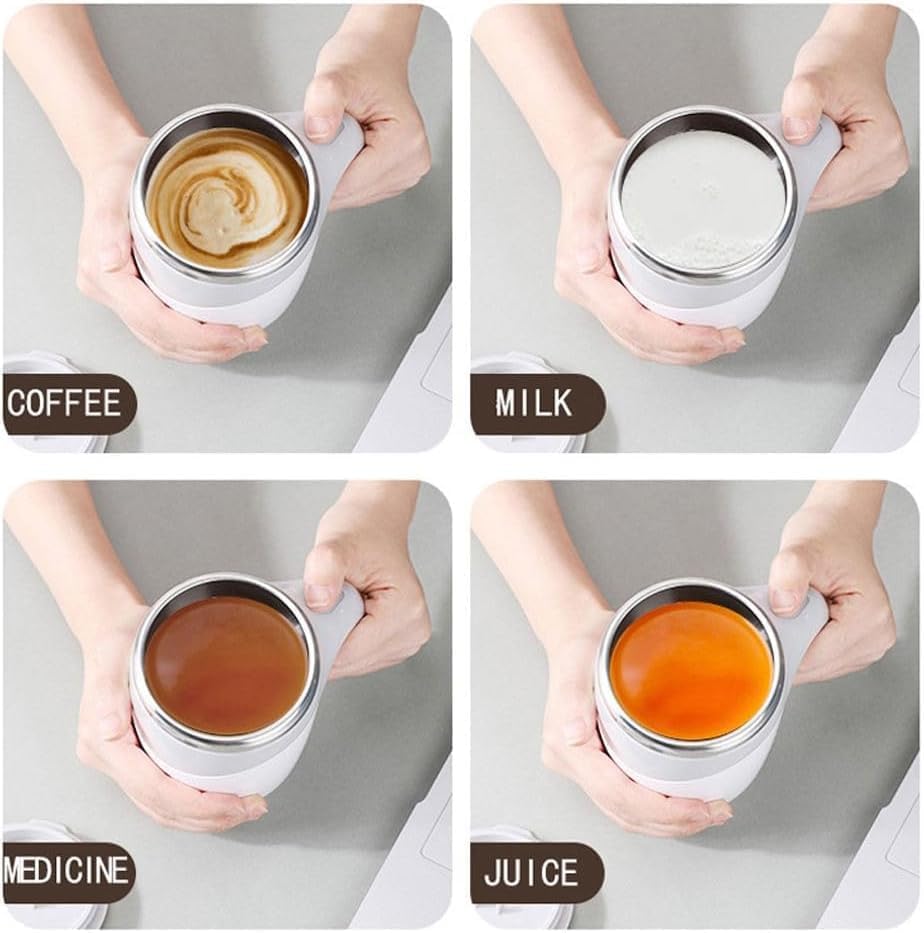 COFFEE

MILK

MEDICINE

JUICE