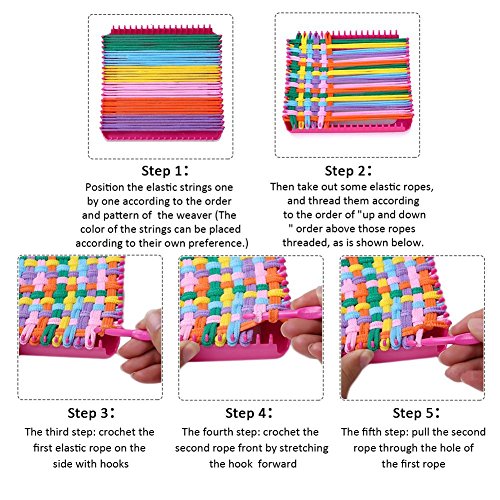 Step 1:
Position the elastic strings one by one according to the order and pattern of the weaver (The color of the strings can be placed according to their own preference.)

Step 2:
Then take out some elastic ropes, and thread them according to the order of "up and down " order above those ropes threaded, as is shown below.

Step 3:
The third step: crochet the first elastic rope on the side with hooks

Step 4:
The fourth step: crochet the second rope front by stretching the hook forward

Step 5:
The fifth step: pull the second rope through the hole of the first rope