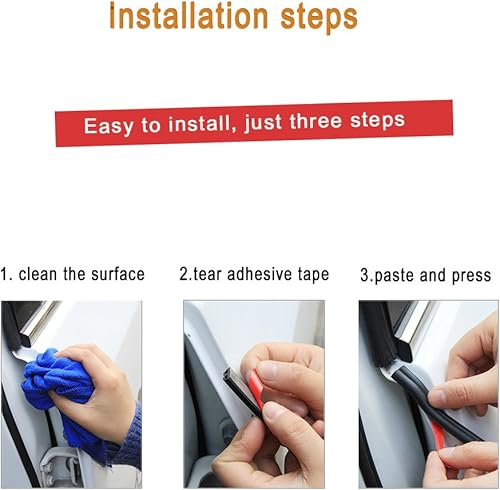 Installation steps

Easy to install, just three steps

1. clean the surface

2.tear adhesive tape

3.paste and press