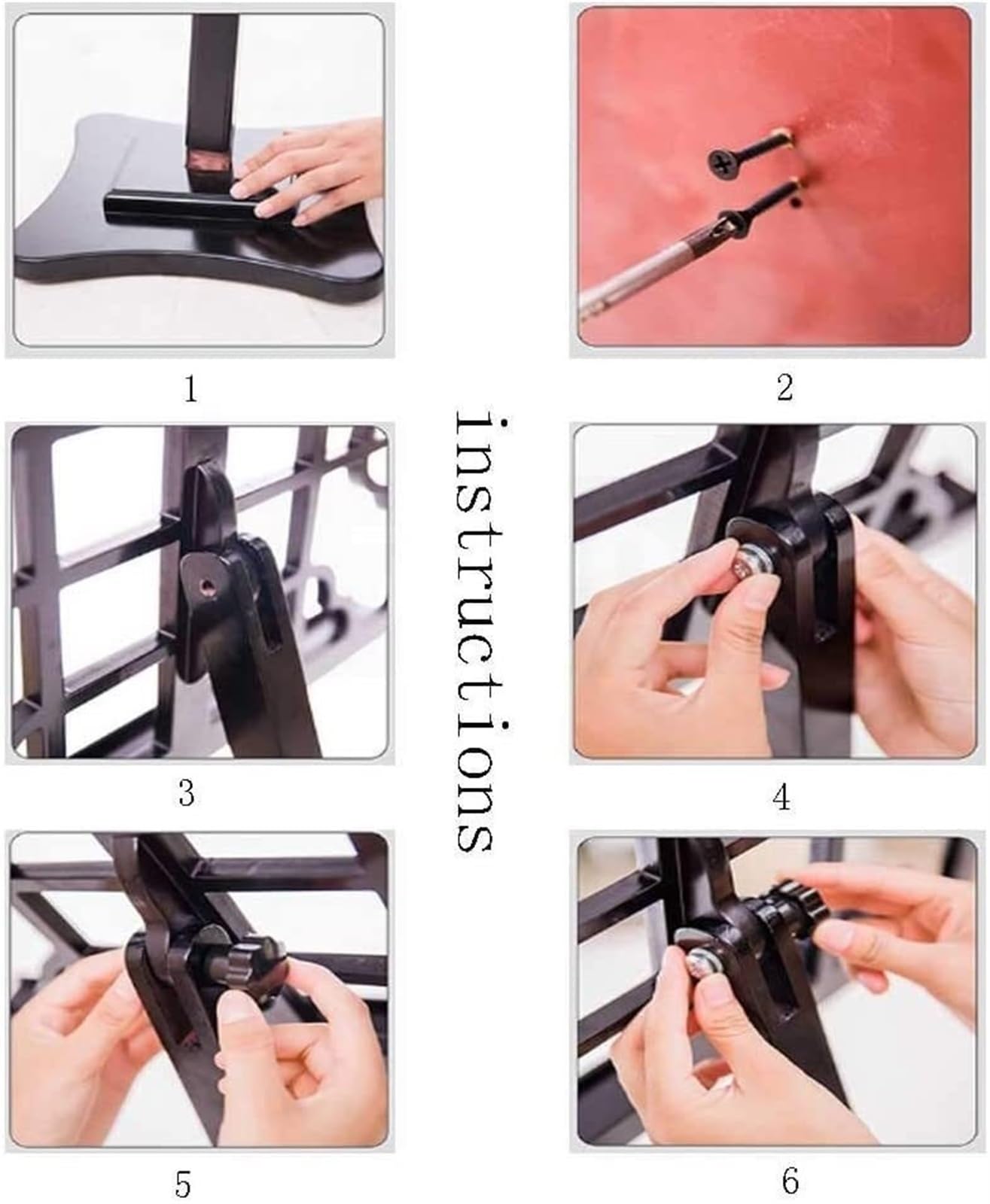 1

2

instructions

3

4

5

6