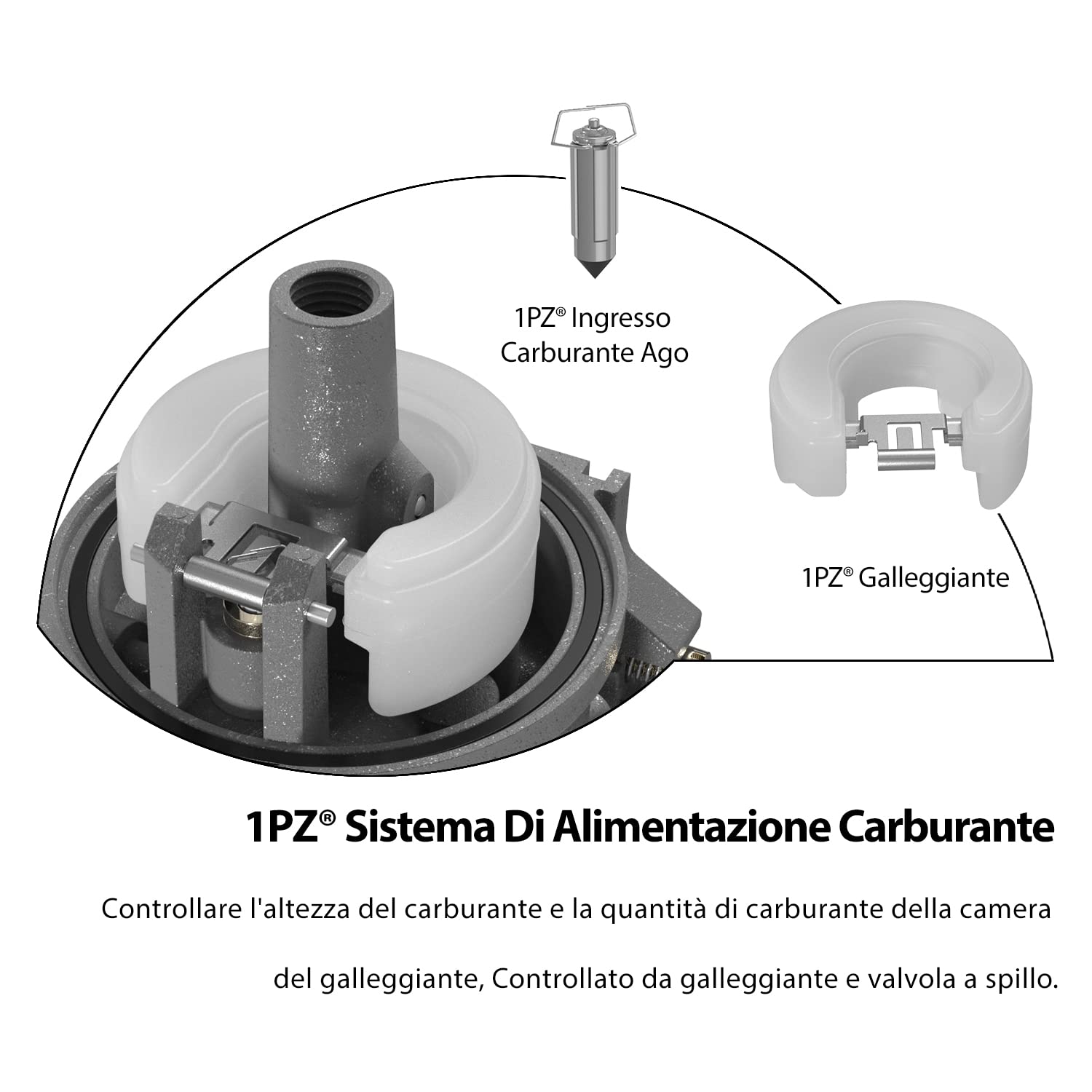 1PZ® Ingresso Carburante Ago

1PZ® Galleggiante

1PZ® Sistema Di Alimentazione Carburante

Controllare l'altezza del carburante e la quantità di carburante della camera del galleggiante, Controllato da galleggiante e valvola a spillo.