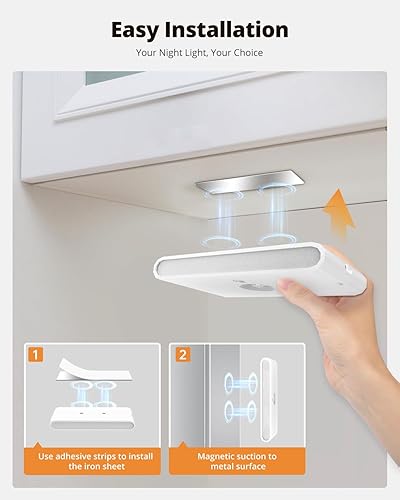 Easy Installation

Your Night Light, Your Choice

1

Use adhesive strips to install the iron sheet

2

Magnetic suction to metal surface