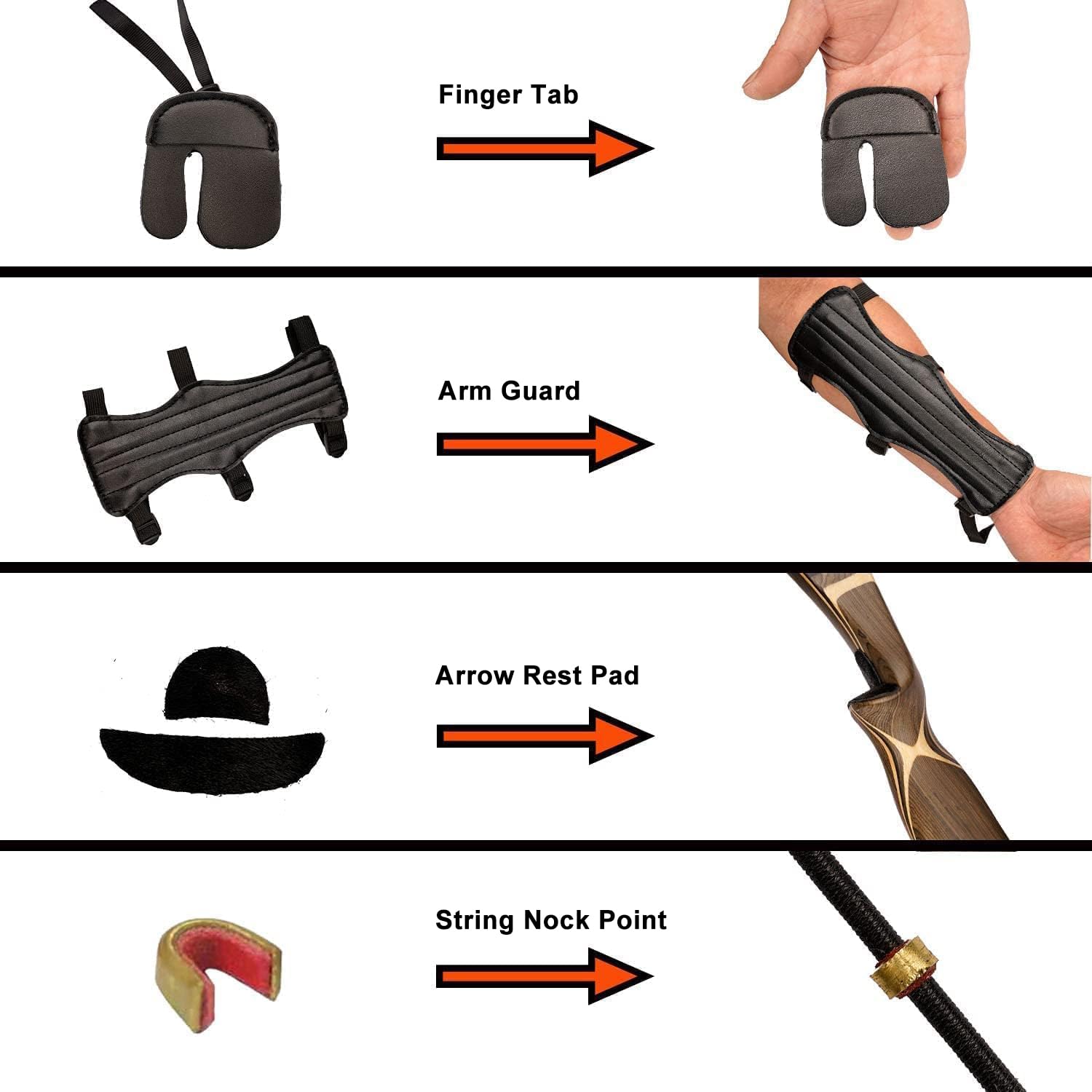 Finger Tab

Arm Guard

Arrow Rest Pad

String Nock Point