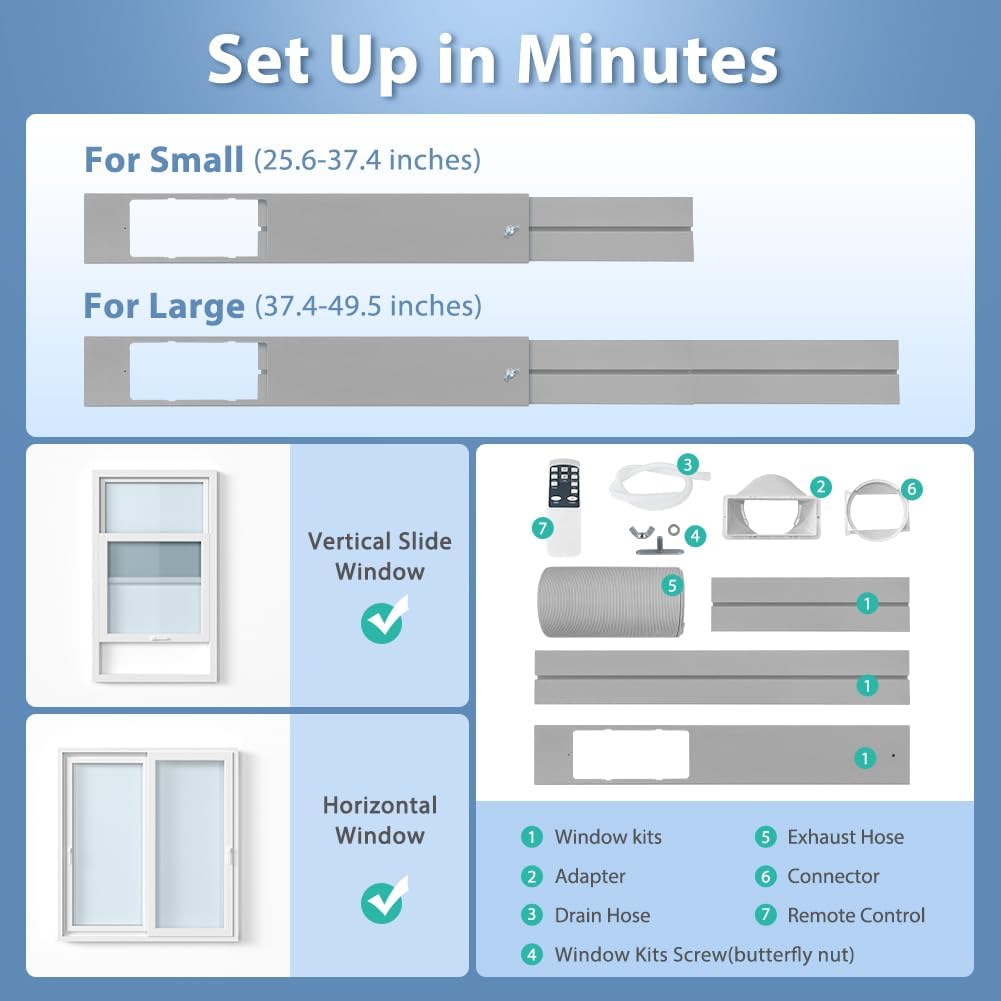 Set Up in Minutes

For Small (25.6-37.4 inches)

For Large (37.4-49.5 inches)

Vertical Slide Window

Horizontal Window

3
2
6
7
4
5
1
1
1

1 Window kits
2 Adapter
3 Drain Hose
4 Window Kits Screw(butterfly nut)
5 Exhaust Hose
6 Connector
7 Remote Control